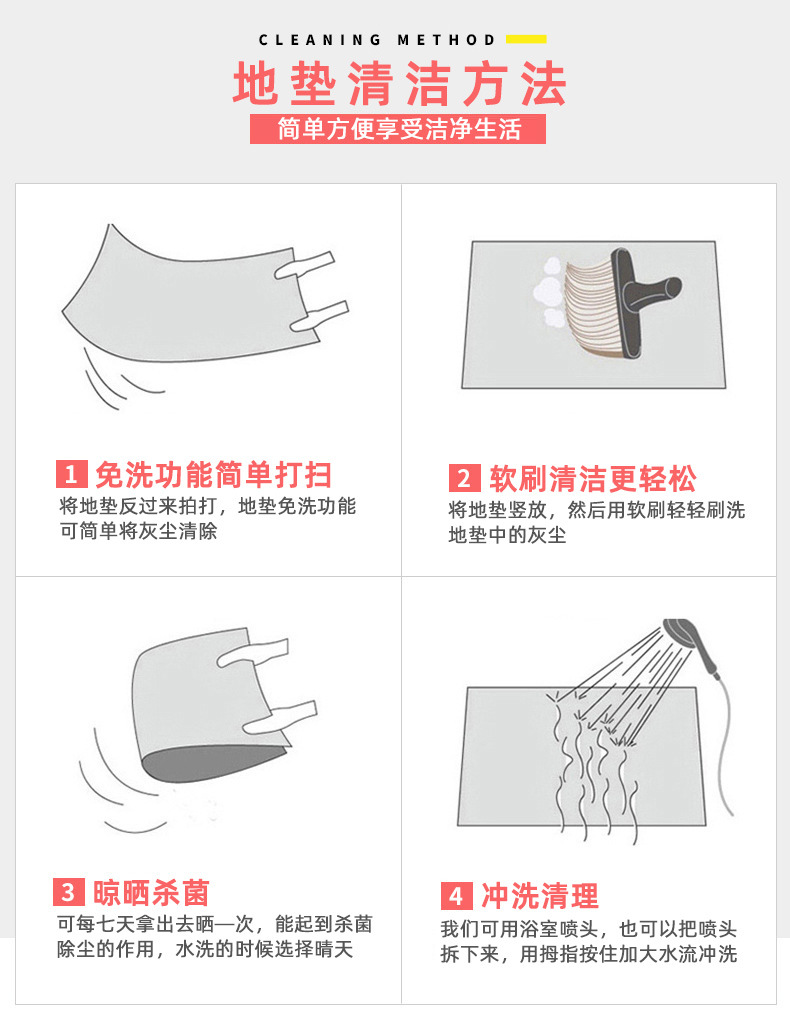 CLEANING METHOD

地垫清洁方法

简单方便享受洁净生活

1 免洗功能简单打扫

将地垫反过来拍打，地垫免洗功能可简单将灰尘清除

2 软刷清洁更轻松

将地垫竖放，然后用软刷轻轻刷洗地垫中的灰尘

3 晾晒杀菌

可每七天拿出去晒一次，能起到杀菌除尘的作用，水洗的时候选择晴天

4 冲洗清理

我们可用浴室喷头，也可以把喷头拆下来，用拇指按住加大水流冲洗