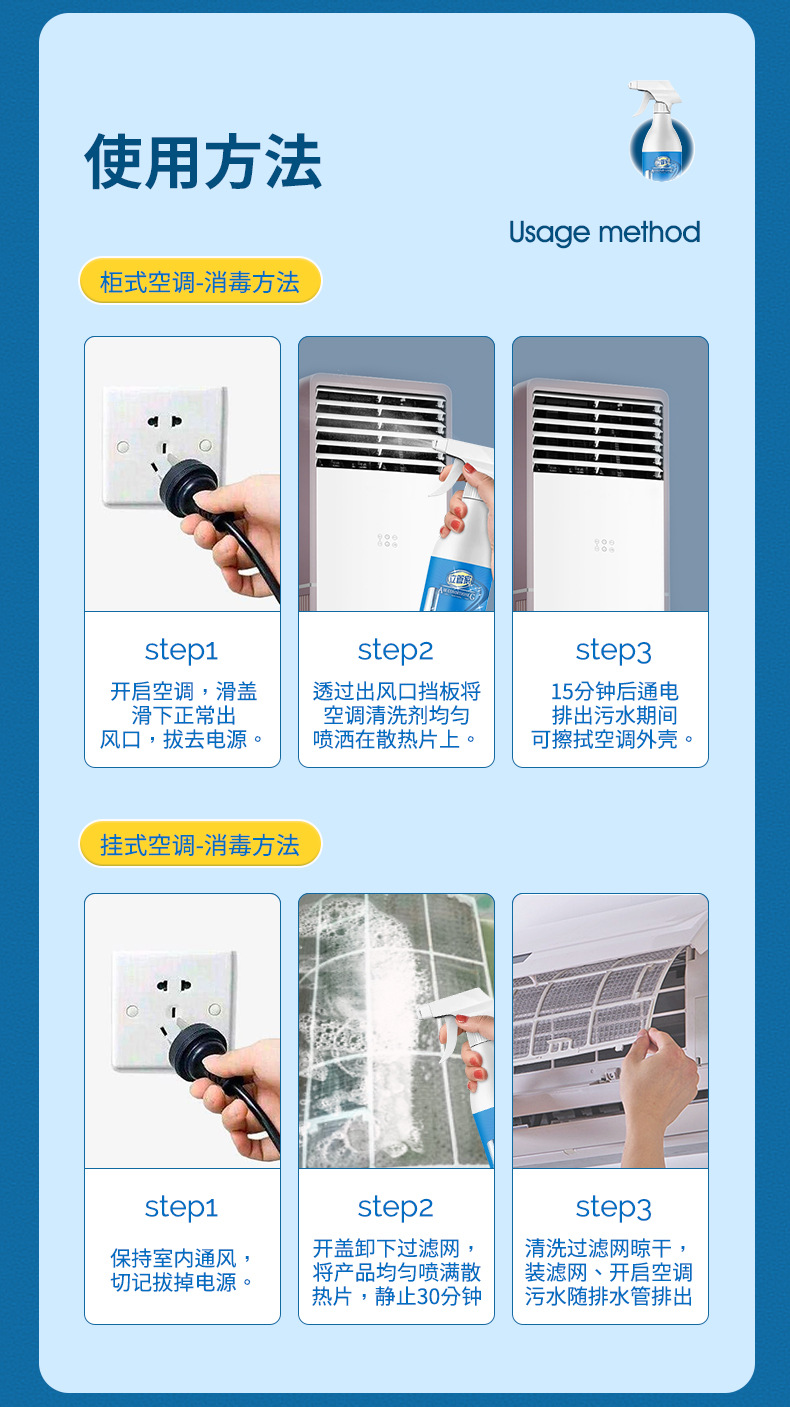 使用方法

Usage method

柜式空调-消毒方法

step1

开启空调，滑盖滑下正常出风口，拔去电源。

step2

透过出风口挡板将空调清洗剂均匀喷洒在散热片上。

step3

15分钟后通电排出污水期间可擦拭空调外壳。

挂式空调-消毒方法

step1

保持室内通风，切记拔掉电源。

step2

开盖卸下过滤网，将产品均匀喷满散热片，静止30分钟

step3

清洗过滤网晾干，装滤网、开启空调污水随排水管排出