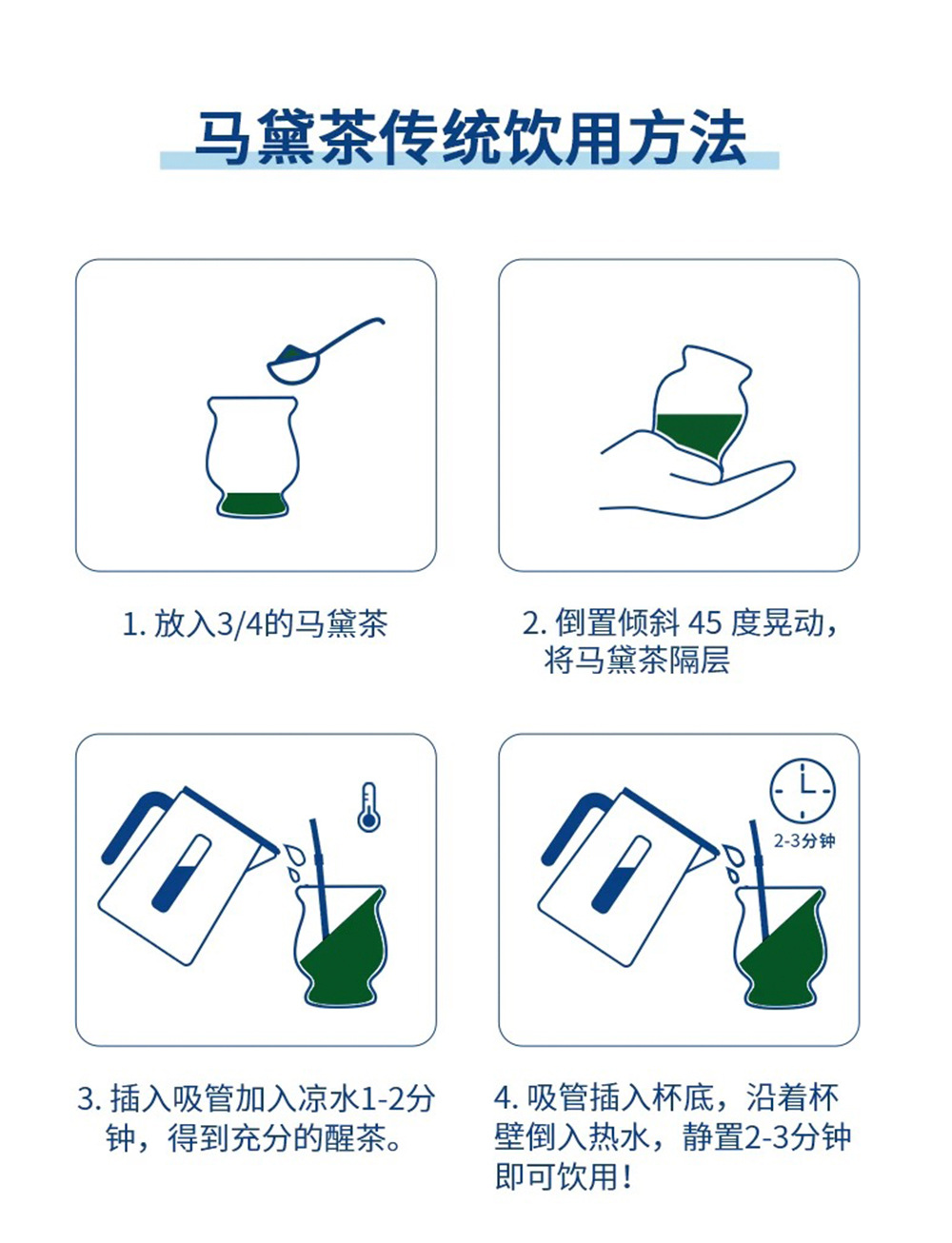 马黛茶传统饮用方法

1. 放入3/4的马黛茶

2. 倒置倾斜 45 度晃动，将马黛茶隔层

2-3分钟

3. 插入吸管加入凉水1-2分钟，得到充分的醒茶。

4. 吸管插入杯底，沿着杯壁倒入热水，静置2-3分钟即可饮用！