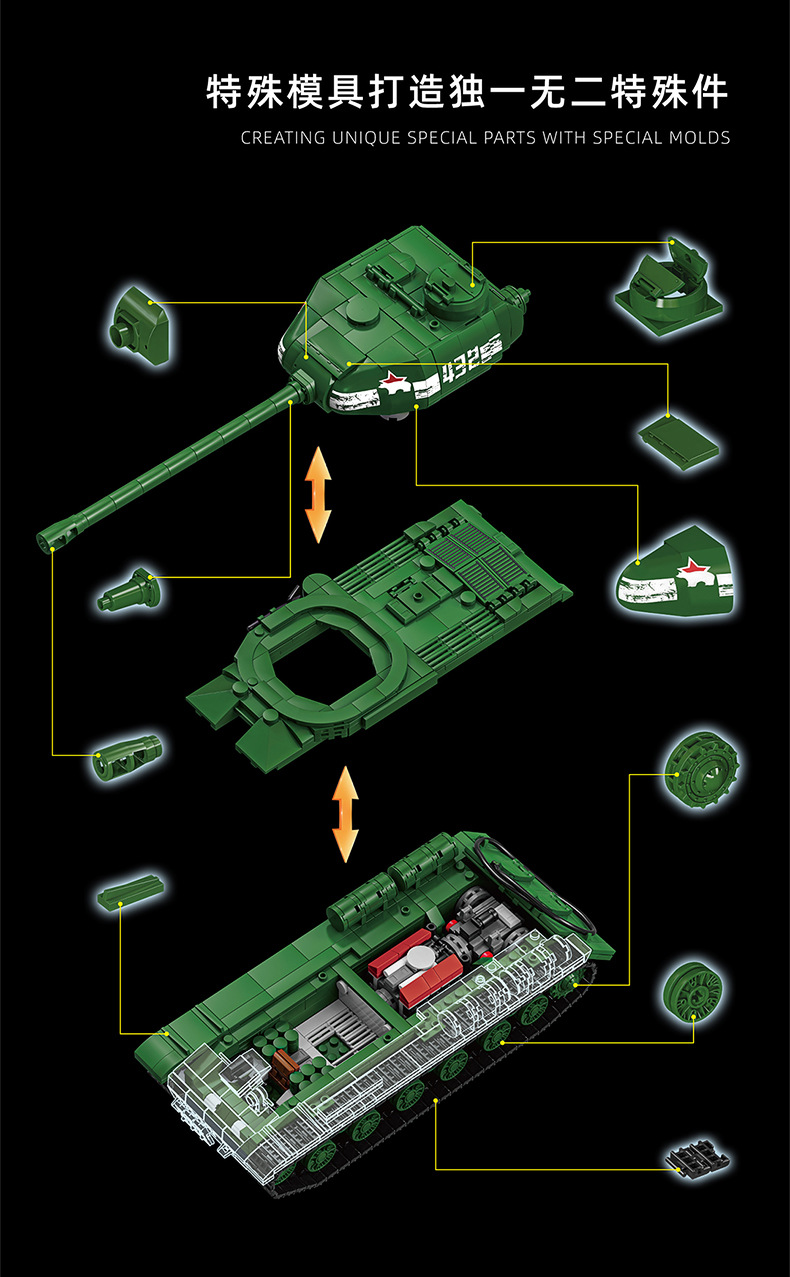 特殊模具打造独一无二特殊件

CREATING UNIQUE SPECIAL PARTS WITH SPECIAL MOLDS

432