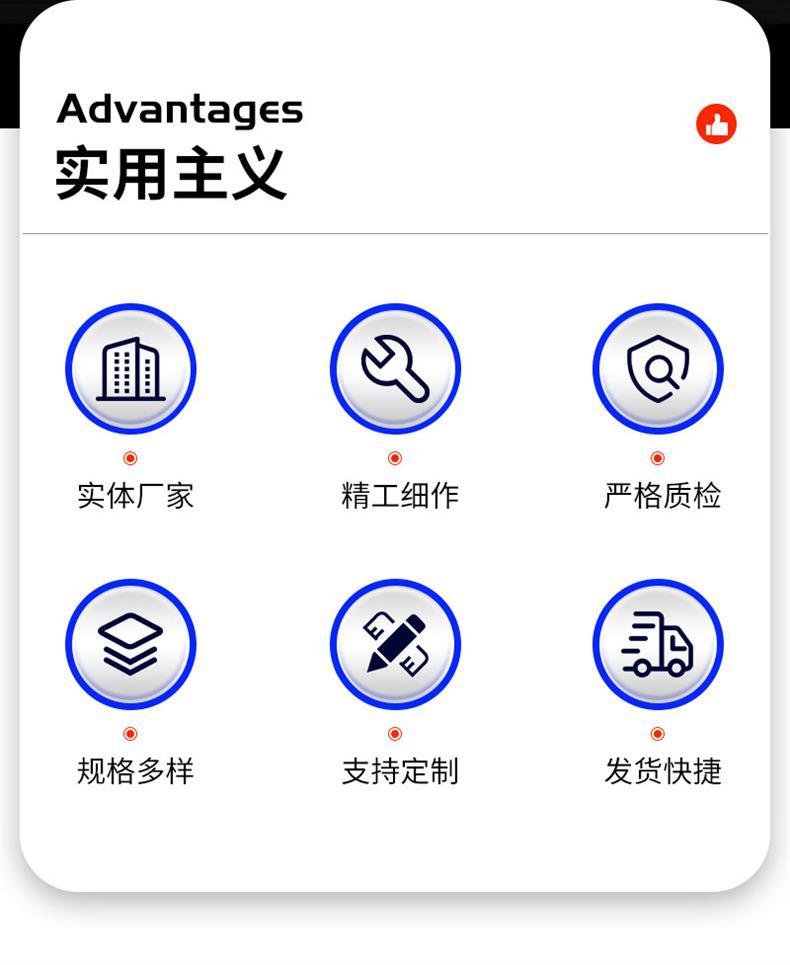 Advantages
实用主义

实体厂家

精工细作

严格质检

规格多样

支持定制

发货快捷