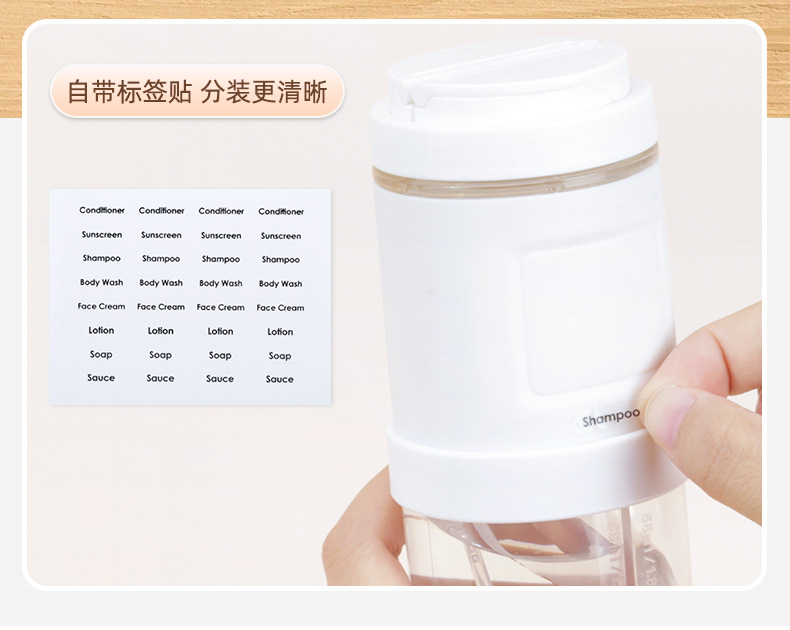 自带标签贴 分装更清晰

| Conditioner | Conditioner | Conditioner | Conditioner |
|---|---|---|---|
| Sunscreen | Sunscreen | Sunscreen | Sunscreen |
| Shampoo | Shampoo | Shampoo | Shampoo |
| Body Wash | Body Wash | Body Wash | Body Wash |
| Face Cream | Face Cream | Face Cream | Face Cream |
| Lotion | Lotion | Lotion | Lotion |
| Soap | Soap | Soap | Soap |
| Sauce | Sauce | Sauce | Sauce |

Shampoo