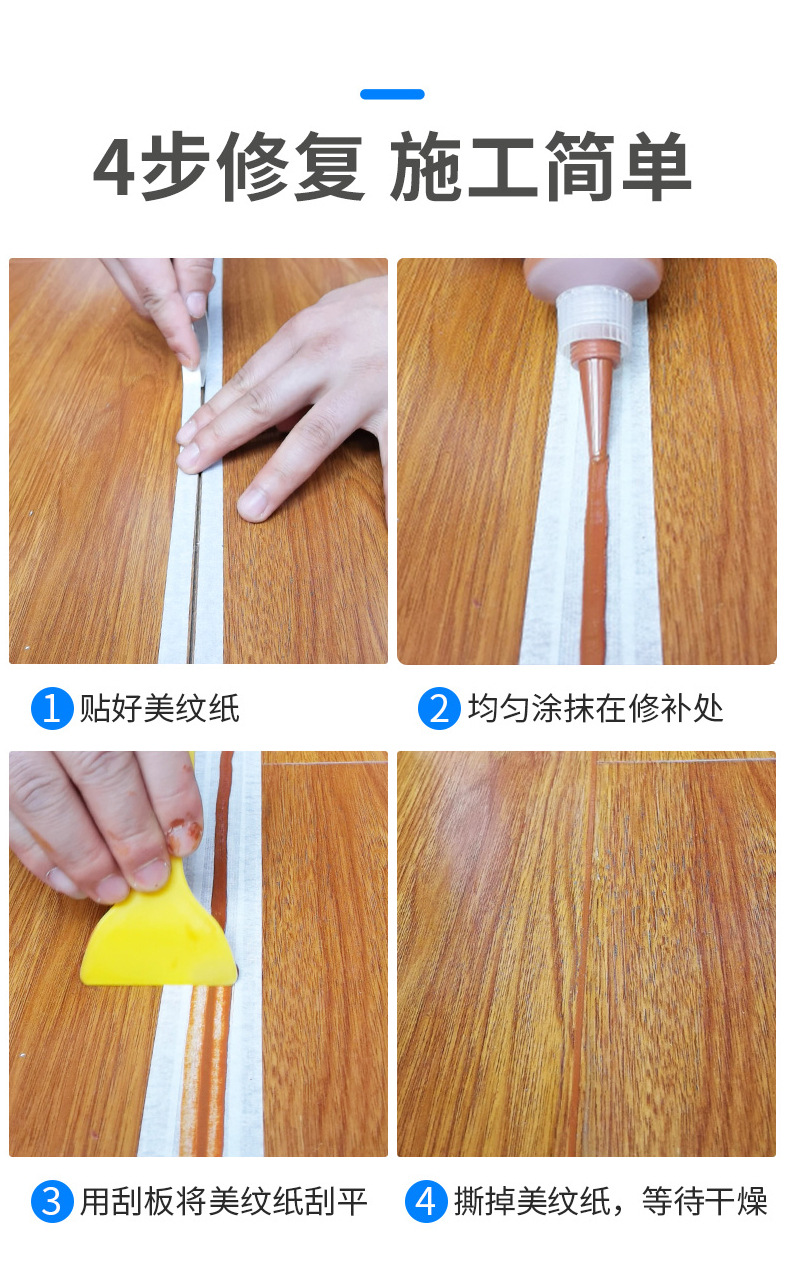 4步修复 施工简单

1 贴好美纹纸

2 均匀涂抹在修补处

3 用刮板将美纹纸刮平

4 撕掉美纹纸，等待干燥