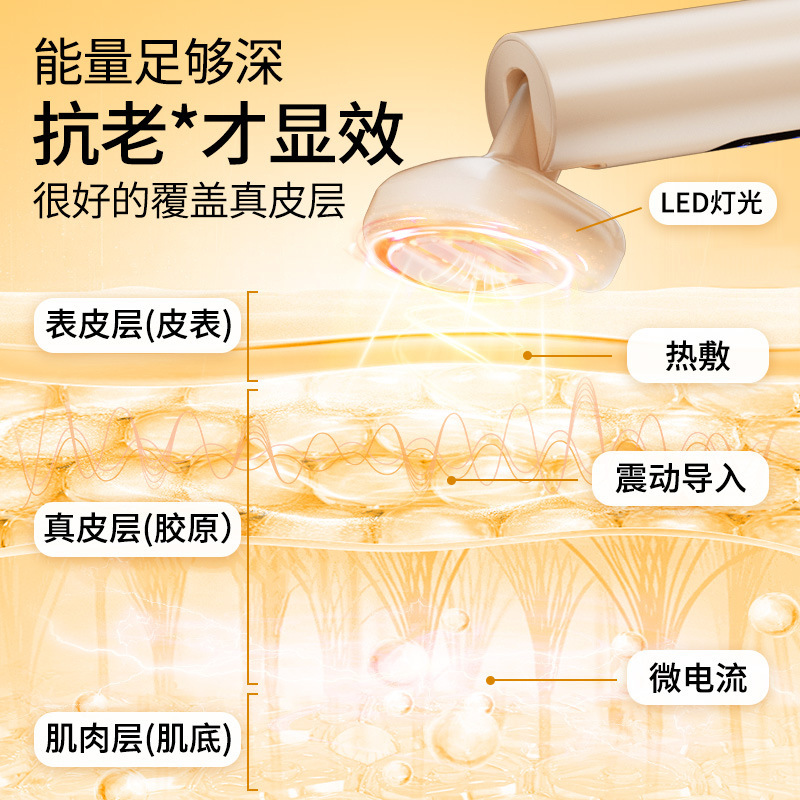 能量足够深
抗老*才显效
很好的覆盖真皮层

LED灯光

表皮层(皮表)

热敷

震动导入

真皮层(胶原)

微电流

肌肉层(肌底)