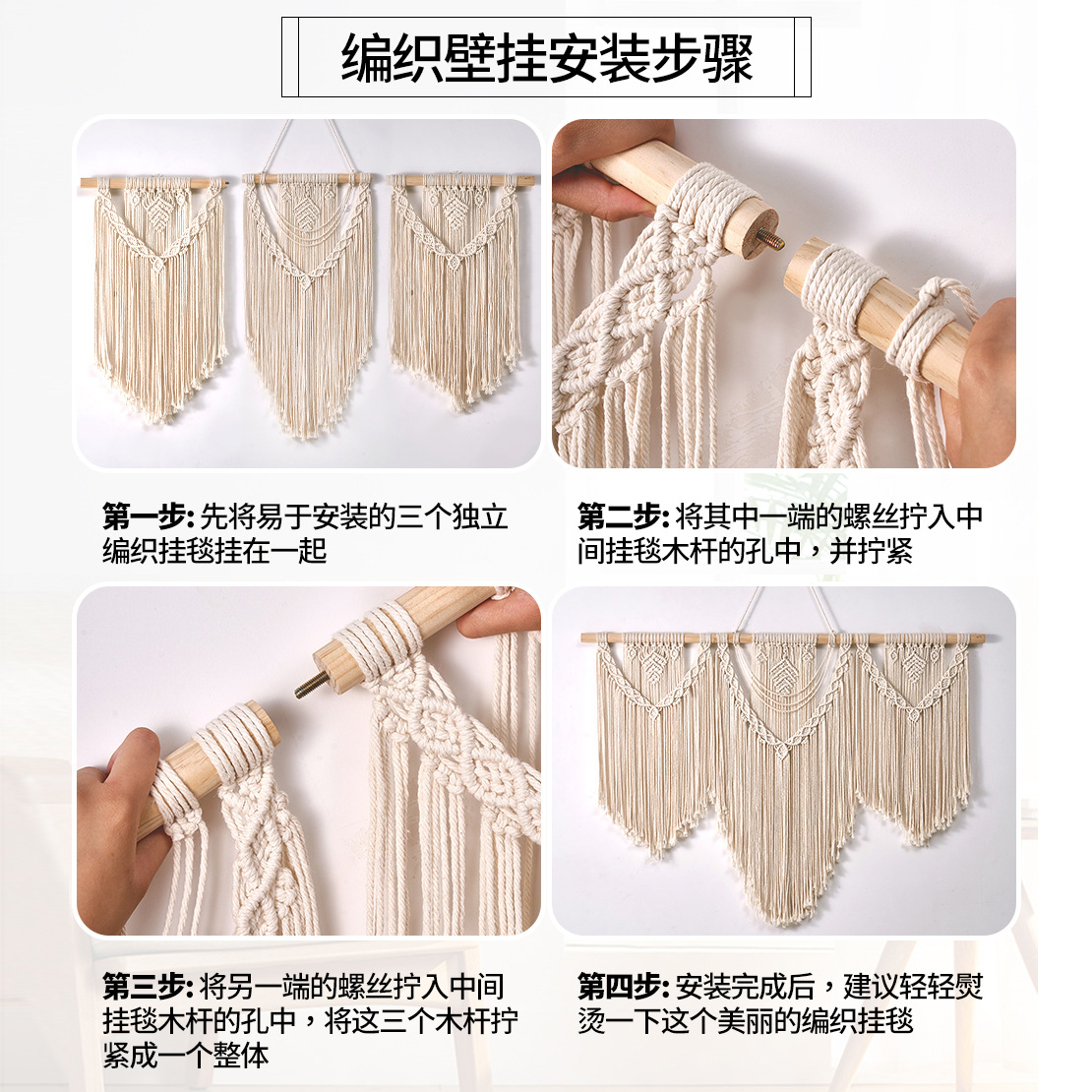 编织壁挂安装步骤

第一步: 先将易于安装的三个独立编织挂毯挂在一起

第二步: 将其中一端的螺丝拧入中间挂毯木杆的孔中，并拧紧

第三步: 将另一端的螺丝拧入中间挂毯木杆的孔中，将这三个木杆拧紧成一个整体

第四步: 安装完成后，建议轻轻熨烫一下这个美丽的编织挂毯