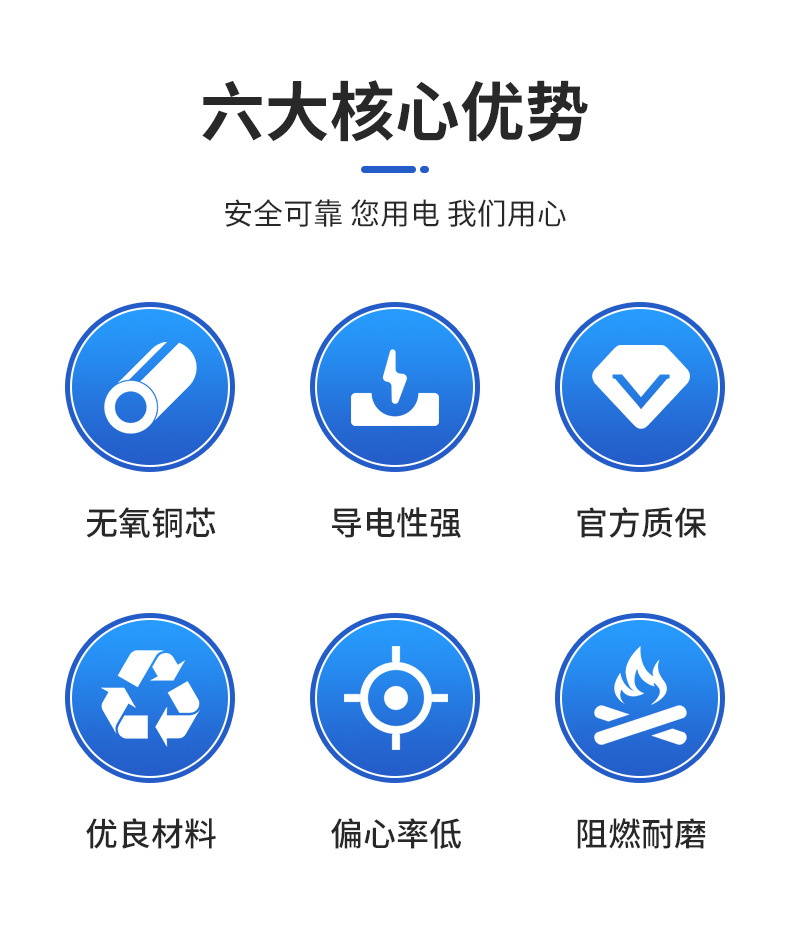 六大核心优势

安全可靠 您用电 我们用心

无氧铜芯

导电性强

官方质保

优良材料

偏心率低

阻燃耐磨