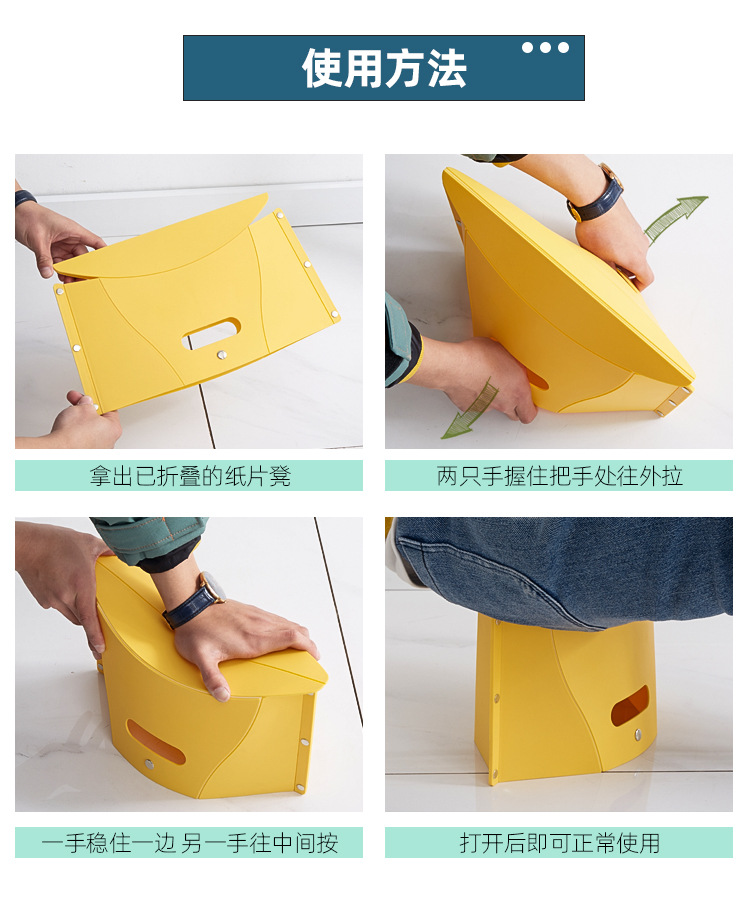 使用方法

拿出已折叠的纸片凳

两只手握住把手处往外拉

一手稳住一边 另一手往中间按

打开后即可正常使用