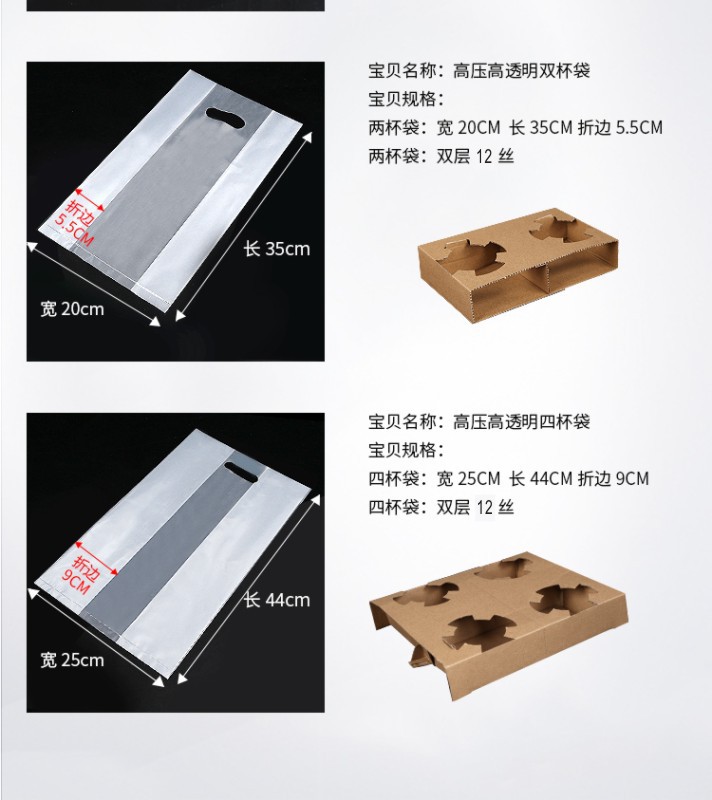 折边
5.5CM

长 35cm

宽 20cm

宝贝名称：高压高透明双杯袋
宝贝规格：
两杯袋：宽 20CM 长 35CM 折边 5.5CM
两杯袋：双层 12 丝

折边
9CM

长 44cm

宽 25cm

宝贝名称：高压高透明四杯袋
宝贝规格：
四杯袋：宽 25CM 长 44CM 折边 9CM
四杯袋：双层 12 丝