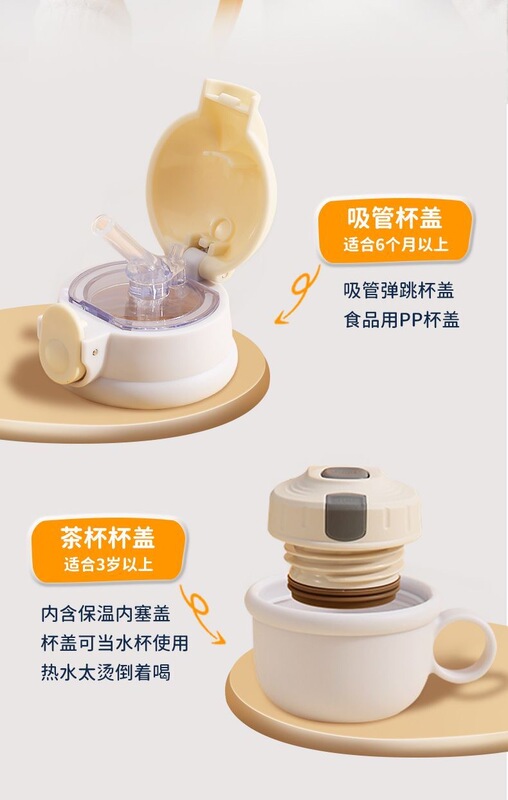 吸管杯盖
适合6个月以上

吸管弹跳杯盖
食品用PP杯盖

茶杯杯盖
适合3岁以上

内含保温内塞盖
杯盖可当水杯使用
热水太烫倒着喝