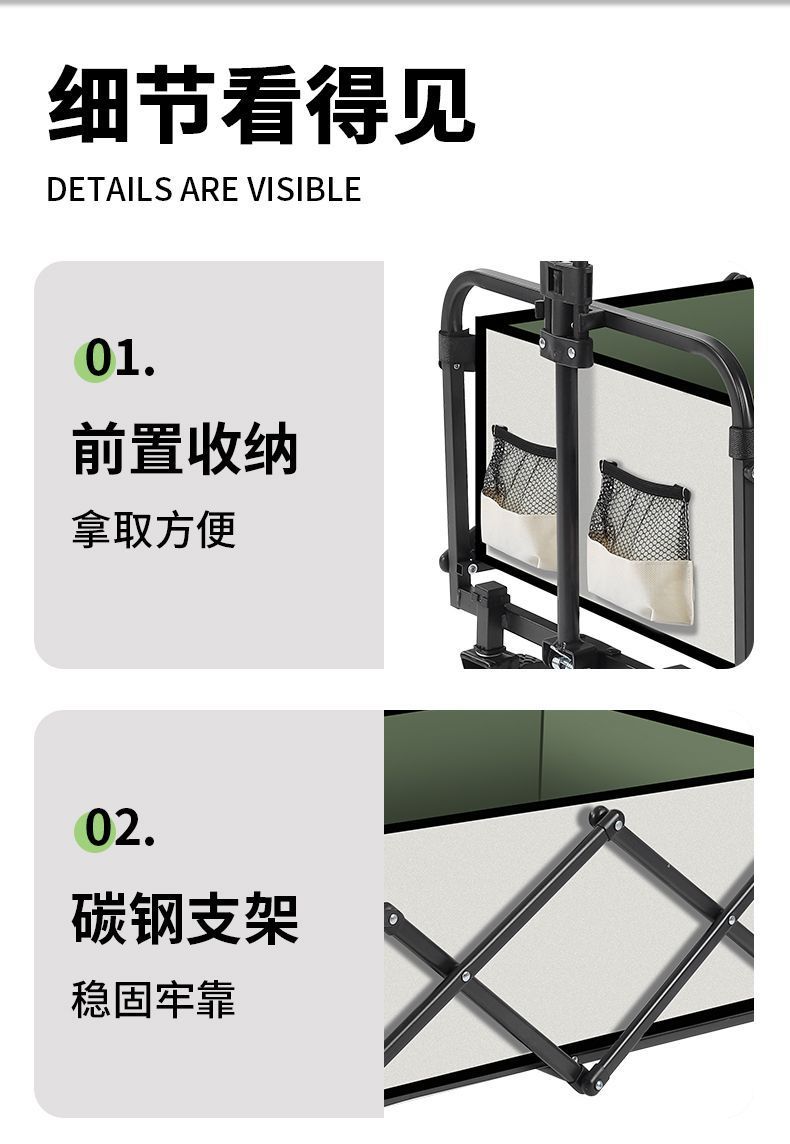 细节看得见

DETAILS ARE VISIBLE

01.

前置收纳

拿取方便

02.

碳钢支架

稳固牢靠