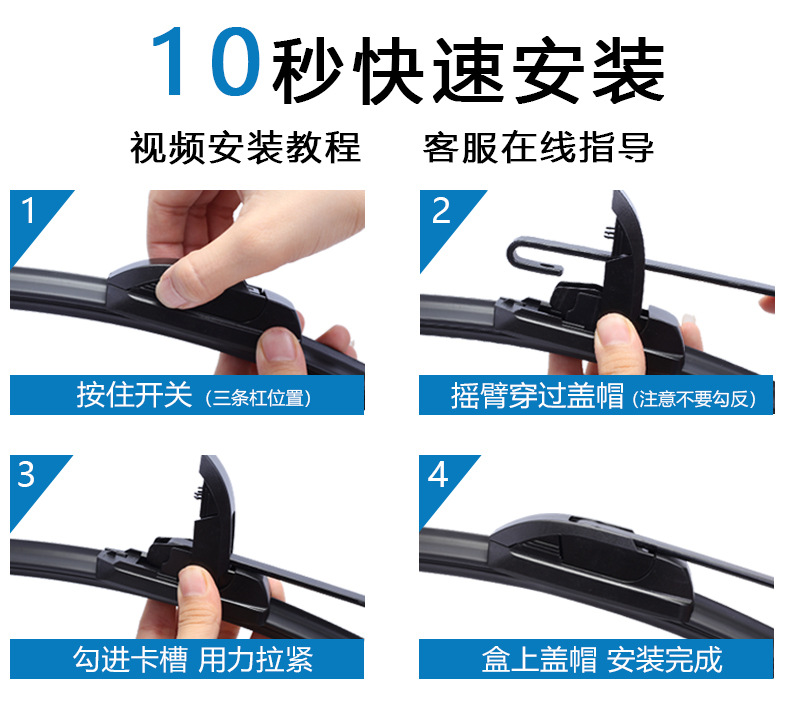 10秒快速安装

视频安装教程　客服在线指导

1

按住开关（三条杠位置）

2

摇臂穿过盖帽（注意不要勾反）

3

勾进卡槽 用力拉紧

4

盒上盖帽 安装完成