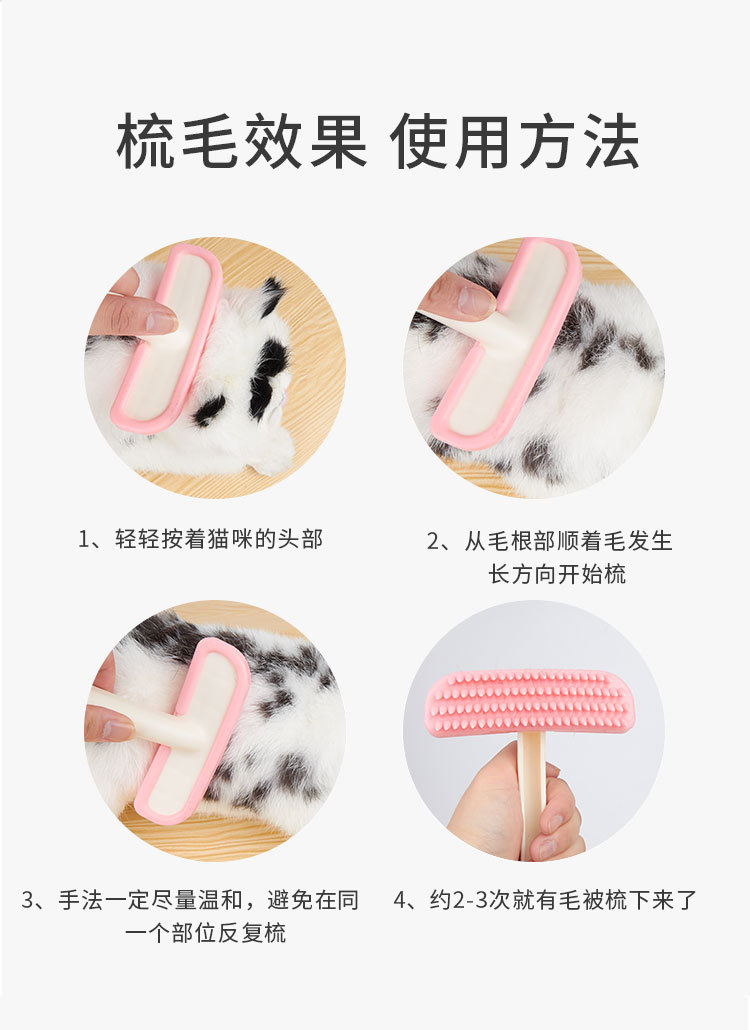 梳毛效果 使用方法

1、轻轻按着猫咪的头部

2、从毛根部顺着毛发生长方向开始梳

3、手法一定尽量温和，避免在同一个部位反复梳

4、约2-3次就有毛被梳下来了