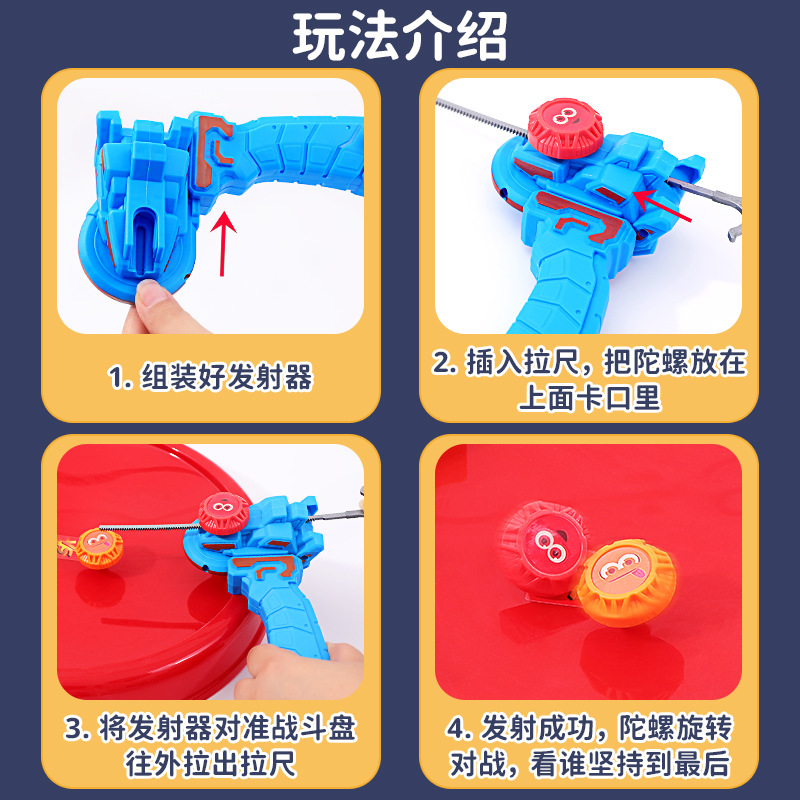 玩法介绍

1. 组装好发射器

2. 插入拉尺，把陀螺放在上面卡口里

3. 将发射器对准战斗盘往外拉出拉尺

4. 发射成功，陀螺旋转对战，看谁坚持到最后