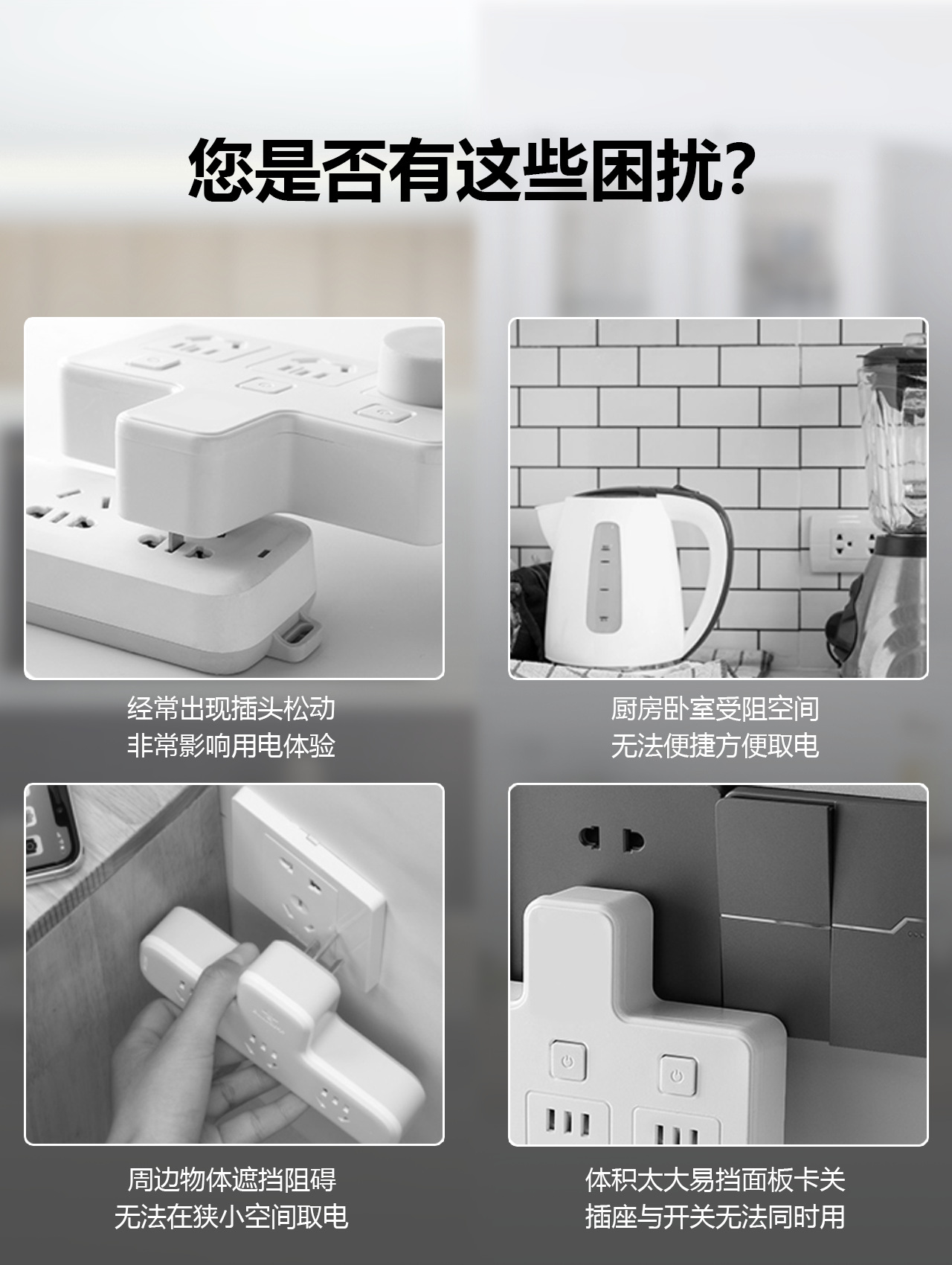 您是否有这些困扰?

经常出现插头松动
非常影响用电体验

厨房卧室受阻空间
无法便捷方便取电

周边物体遮挡阻碍
无法在狭小空间取电

体积太大易挡面板卡关
插座与开关无法同时用