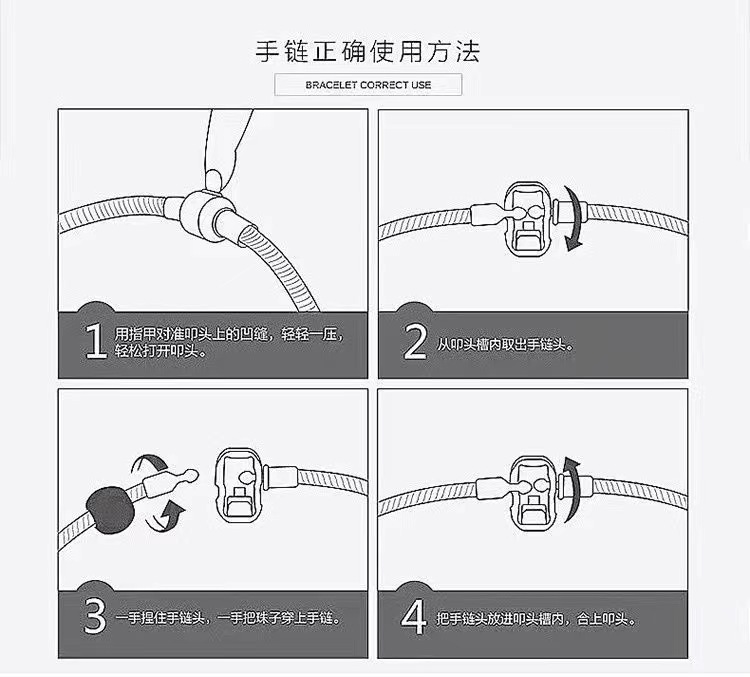 手链正确使用方法

BRACELET CORRECT USE

1 用指甲对准叩头上的凹缝，轻轻一压，轻松打开叩头。

2 从叩头槽内取出手链头。

3 一手捏住手链头，一手把珠子穿上手链。

4 把手链头放进叩头槽内，合上叩头。