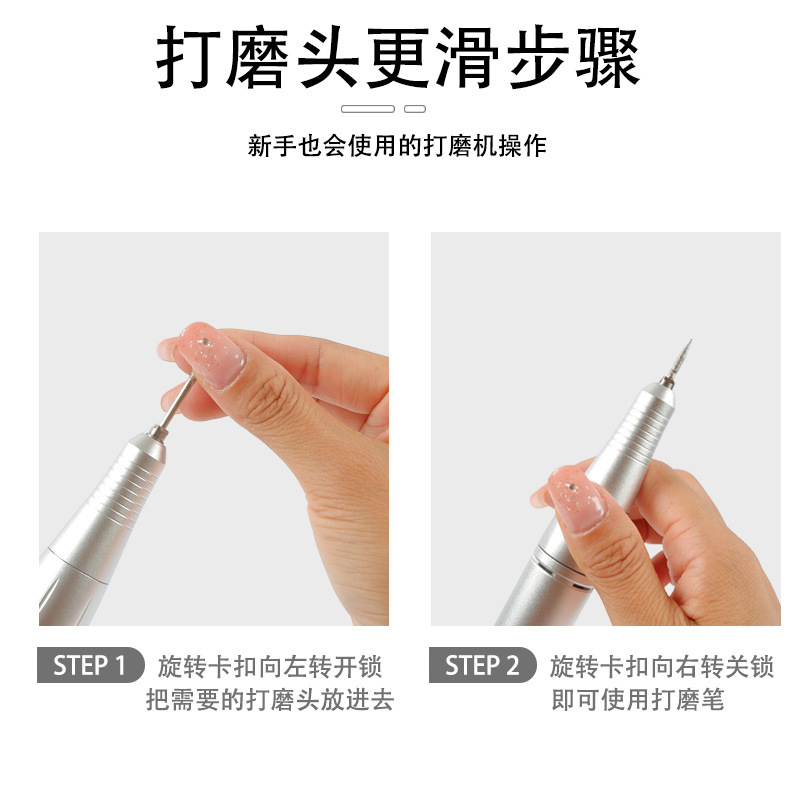 打磨头更滑步骤

新手也会使用的打磨机操作

STEP 1 旋转卡扣向左转开锁
把需要的打磨头放进去

STEP 2 旋转卡扣向右转关锁
即可使用打磨笔