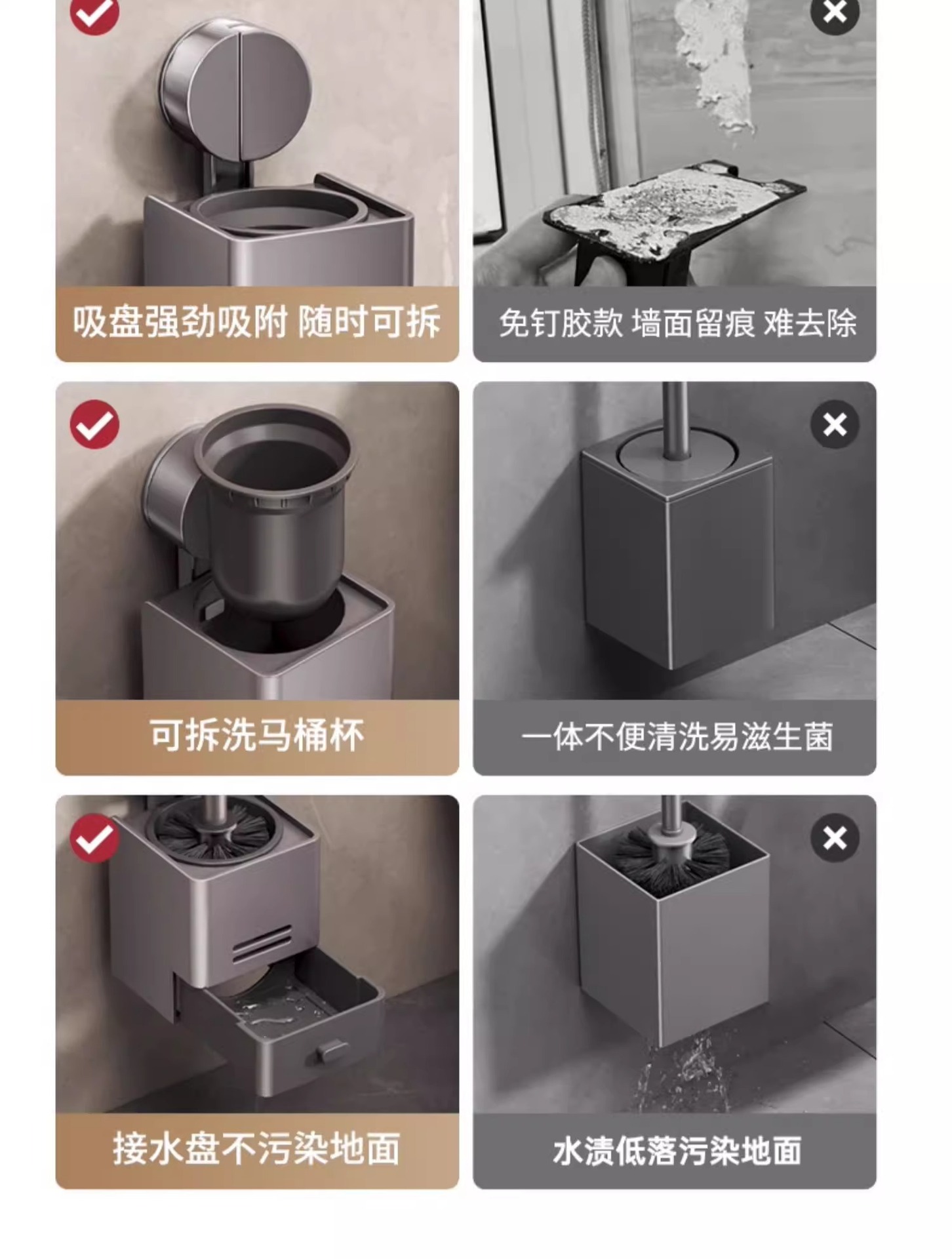 吸盘强劲吸附 随时可拆

免钉胶款 墙面留痕 难去除

可拆洗马桶杯

一体不便清洗易滋生菌

接水盘不污染地面

水渍低落污染地面