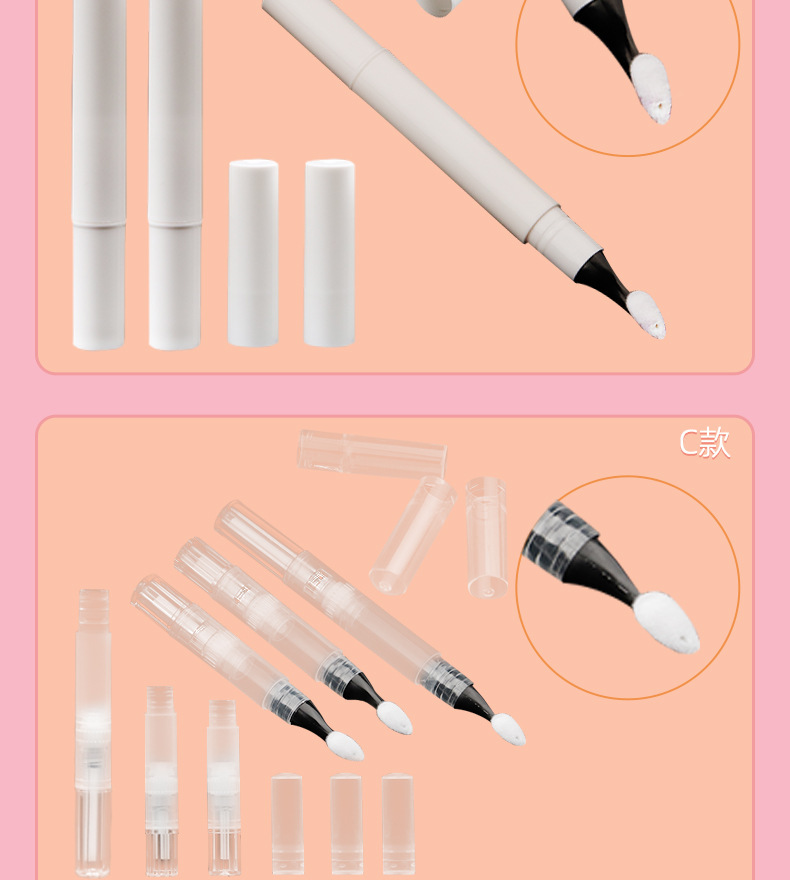 C款