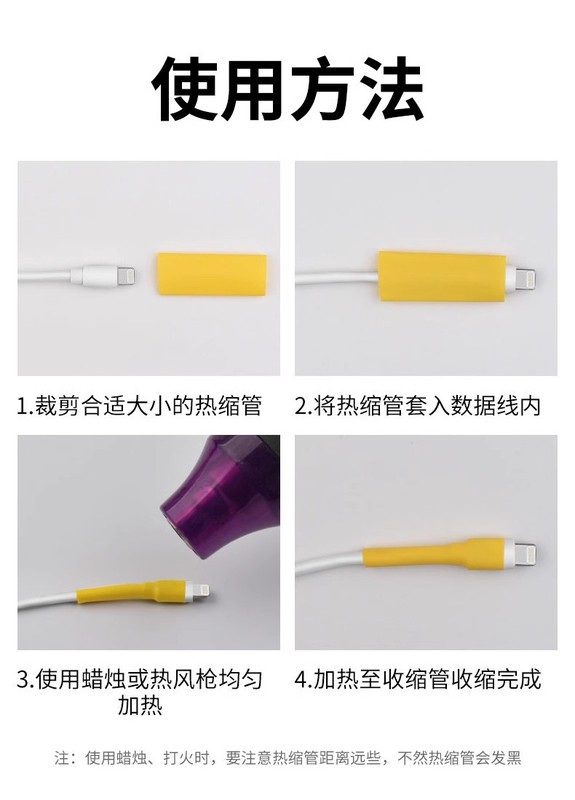 使用方法

1.裁剪合适大小的热缩管

2.将热缩管套入数据线内

3.使用蜡烛或热风枪均匀加热

4.加热至收缩管收缩完成

注：使用蜡烛、打火时，要注意热缩管距离远些，不然热缩管会发黑