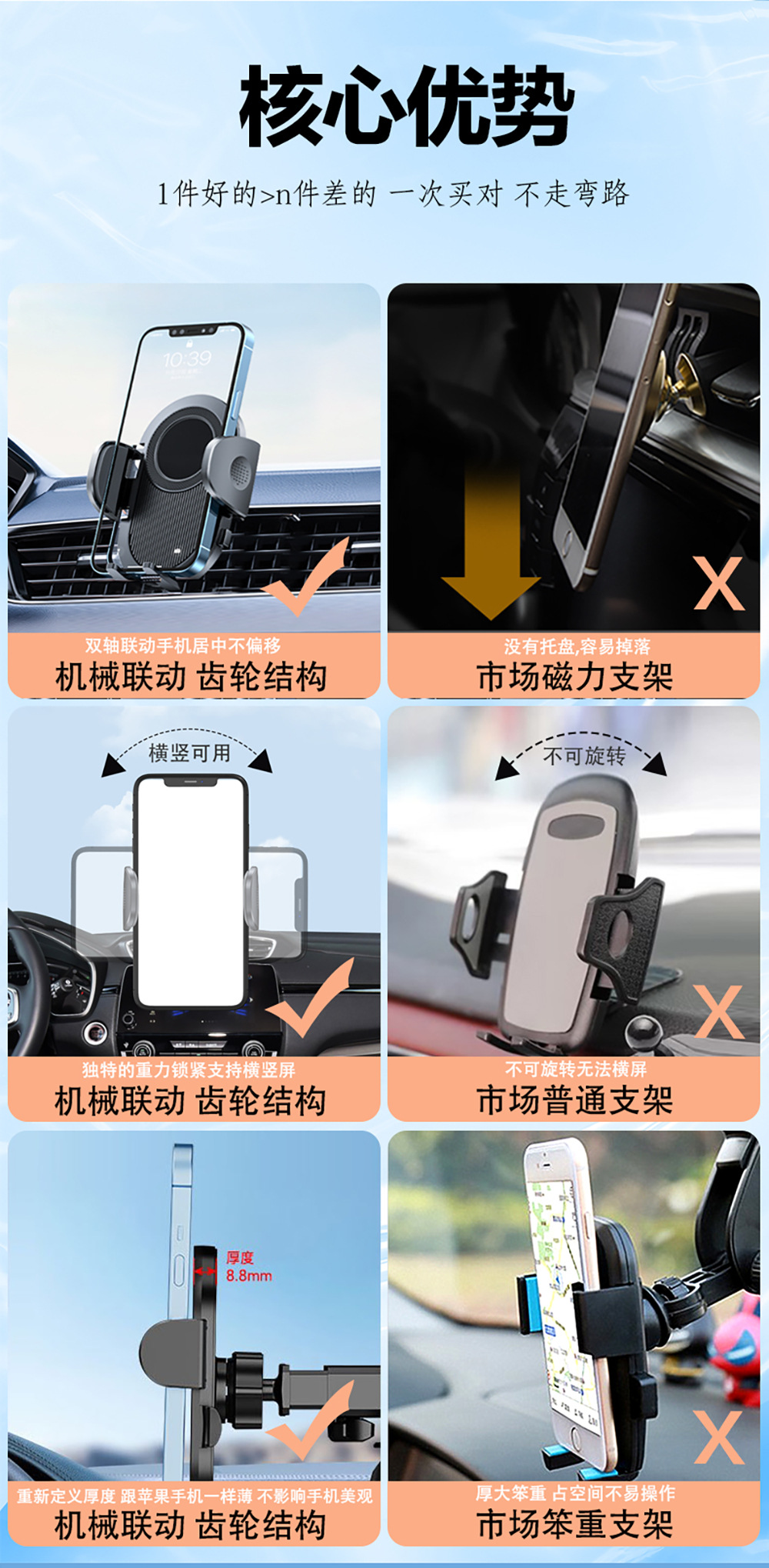 核心优势

1件好的>n件差的 一次买对 不走弯路

10:39

双轴联动手机居中不偏移
机械联动 齿轮结构

X

没有托盘,容易掉落
市场磁力支架

横竖可用

独特的重力锁紧支持横竖屏
机械联动 齿轮结构

不可旋转

X

不可旋转无法横屏
市场普通支架

厚度
8.8mm

重新定义厚度 跟苹果手机一样薄 不影响手机美观
机械联动 齿轮结构

X

厚大笨重 占空间不易操作
市场笨重支架