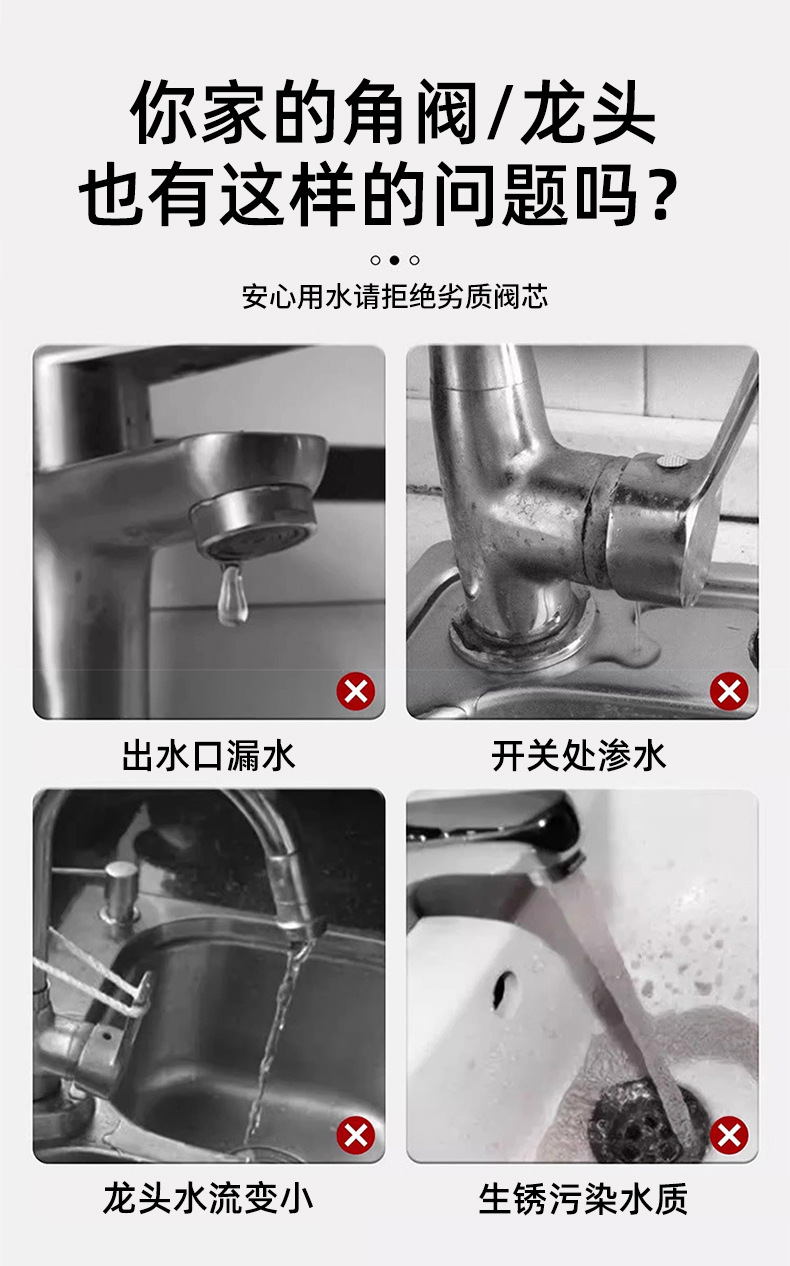 你家的角阀/龙头
也有这样的问题吗？

安心用水请拒绝劣质阀芯

出水口漏水

开关处渗水

龙头水流变小

生锈污染水质