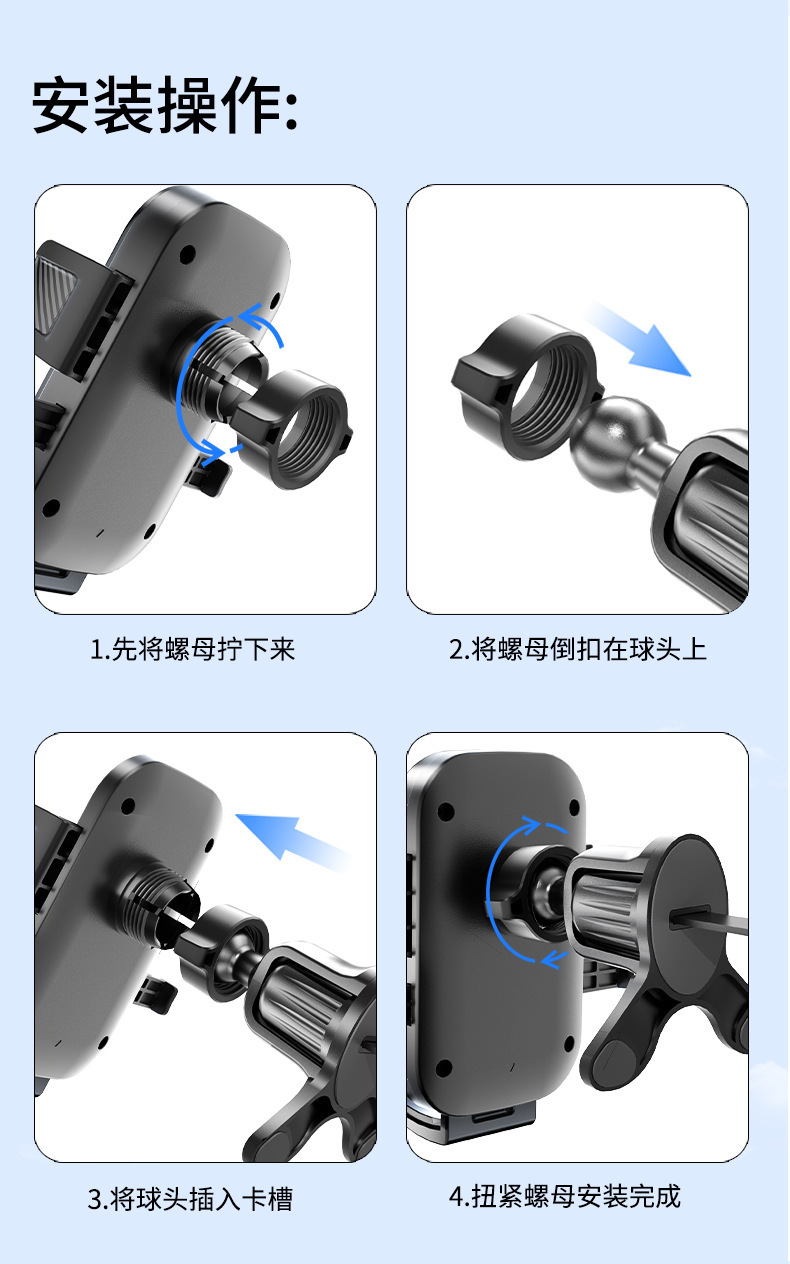 安装操作:

1.先将螺母拧下来

2.将螺母倒扣在球头上

3.将球头插入卡槽

4.扭紧螺母安装完成