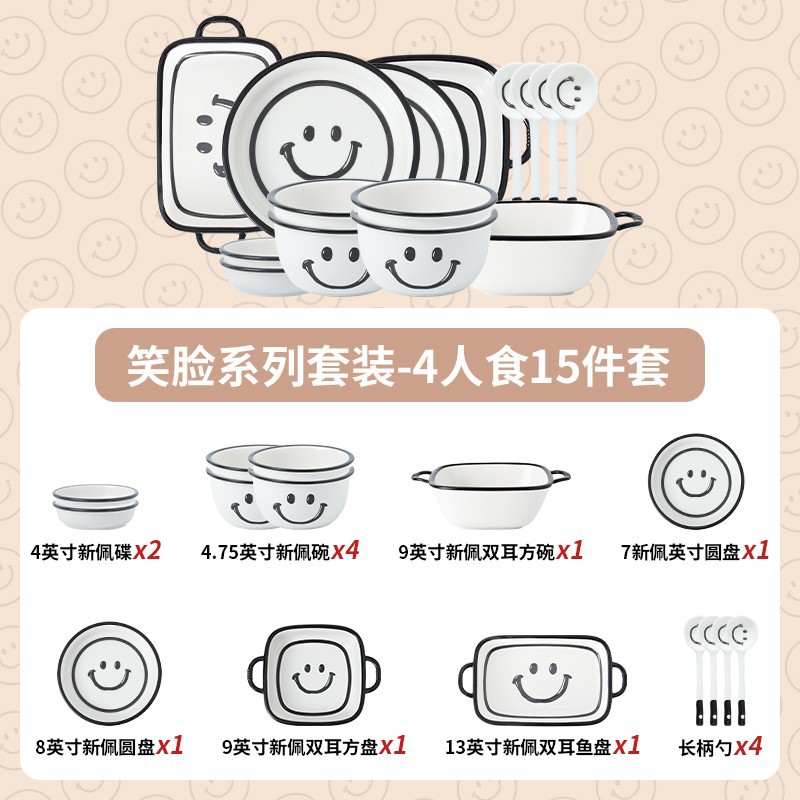 笑脸系列套装-4人食15件套

4英寸新佩碟x2

4.75英寸新佩碗x4

9英寸新佩双耳方碗x1

7新佩英寸圆盘x1

8英寸新佩圆盘x1

9英寸新佩双耳方盘x1

13英寸新佩双耳鱼盘x1

长柄勺x4