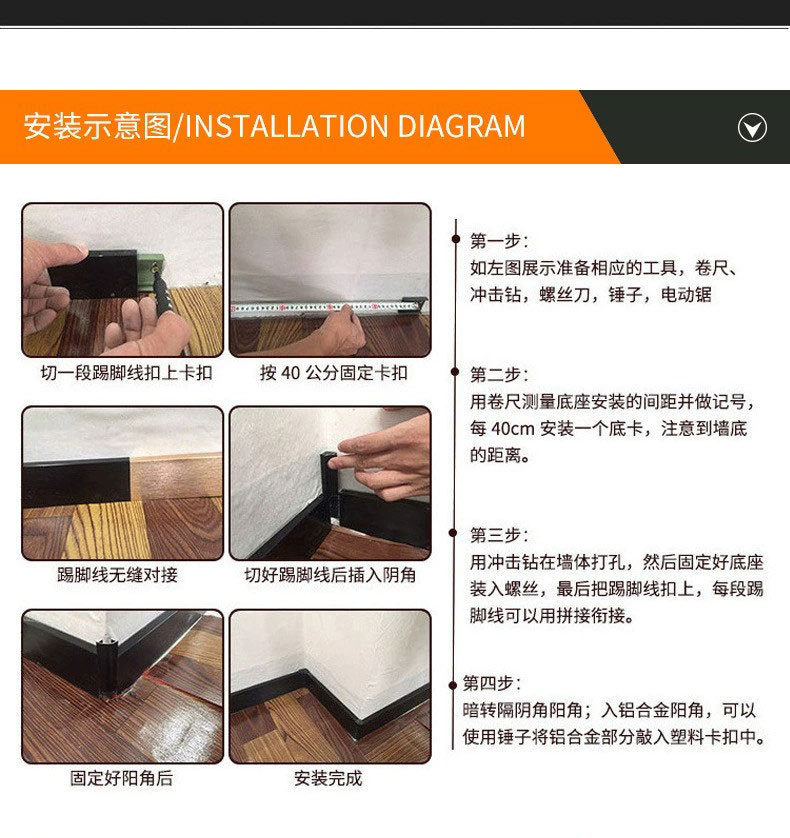 安装示意图/INSTALLATION DIAGRAM

切一段踢脚线扣上卡扣

按 40 公分固定卡扣

踢脚线无缝对接

切好踢脚线后插入阴角

固定好阳角后

安装完成

第一步：
如左图展示准备相应的工具，卷尺、冲击钻，螺丝刀，锤子，电动锯

第二步：
用卷尺测量底座安装的间距并做记号，每 40cm 安装一个底卡，注意到墙底的距离。

第三步：
用冲击钻在墙体打孔，然后固定好底座装入螺丝，最后把踢脚线扣上，每段踢脚线可以用拼接衔接。

第四步：
暗转隔阴角阳角；入铝合金阳角，可以使用锤子将铝合金部分敲入塑料卡扣中。