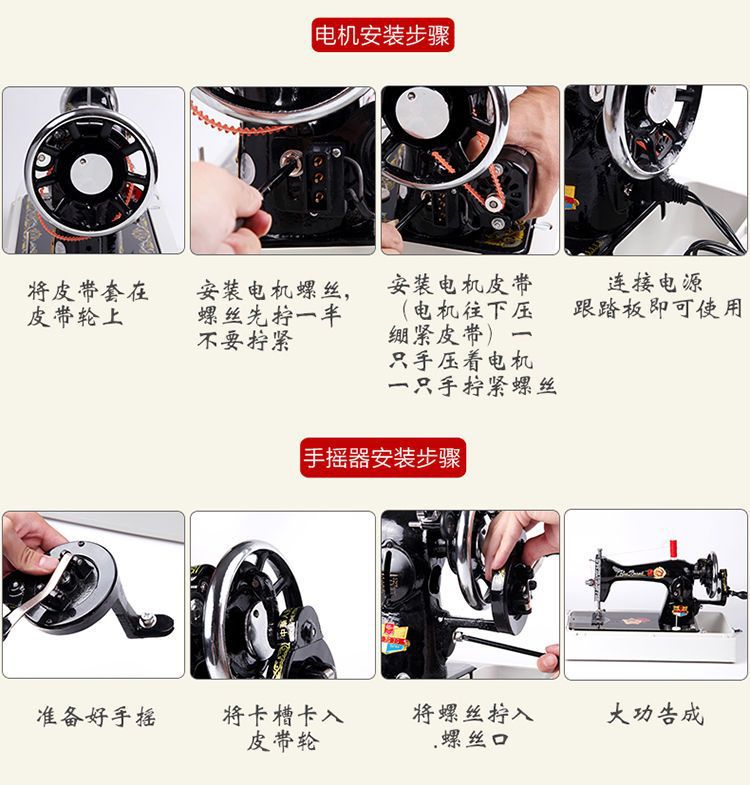 电机安装步骤

将皮带套在皮带轮上

安装电机螺丝，螺丝先拧一半不要拧紧

安装电机皮带（电机往下压绷紧皮带）一只手压着电机一只手拧紧螺丝

连接电源跟踏板即可使用

手摇器安装步骤

准备好手摇

将卡槽卡入皮带轮

将螺丝拧入.螺丝口

大功告成