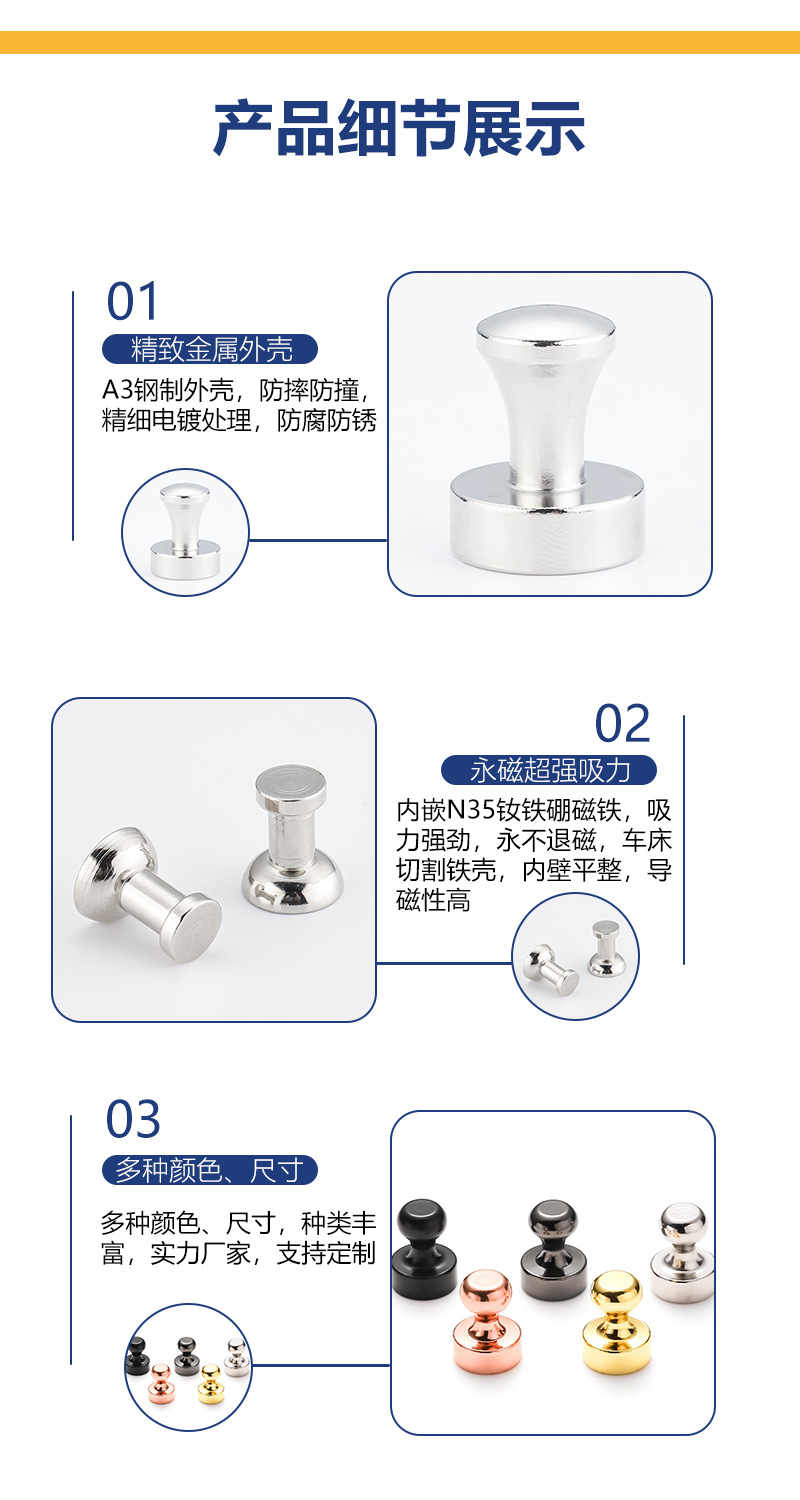 产品细节展示

01

精致金属外壳

A3钢制外壳，防摔防撞，精细电镀处理，防腐防锈

02

永磁超强吸力

内嵌N35钕铁硼磁铁，吸力强劲，永不退磁，车床切割铁壳，内壁平整，导磁性高

03

多种颜色、尺寸

多种颜色、尺寸，种类丰富，实力厂家，支持定制