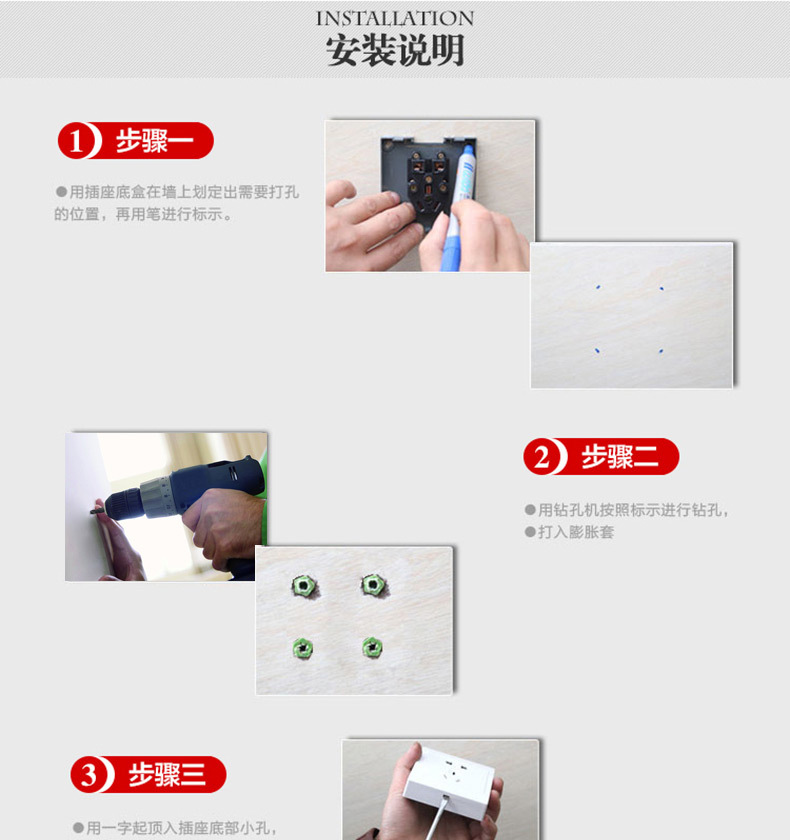 INSTALLATION
安装说明

1 步骤一

●用插座底盒在墙上划定出需要打孔的位置，再用笔进行标示。

2 步骤二

●用钻孔机按照标示进行钻孔，
●打入膨胀套

3 步骤三

●用一字起顶入插座底部小孔，