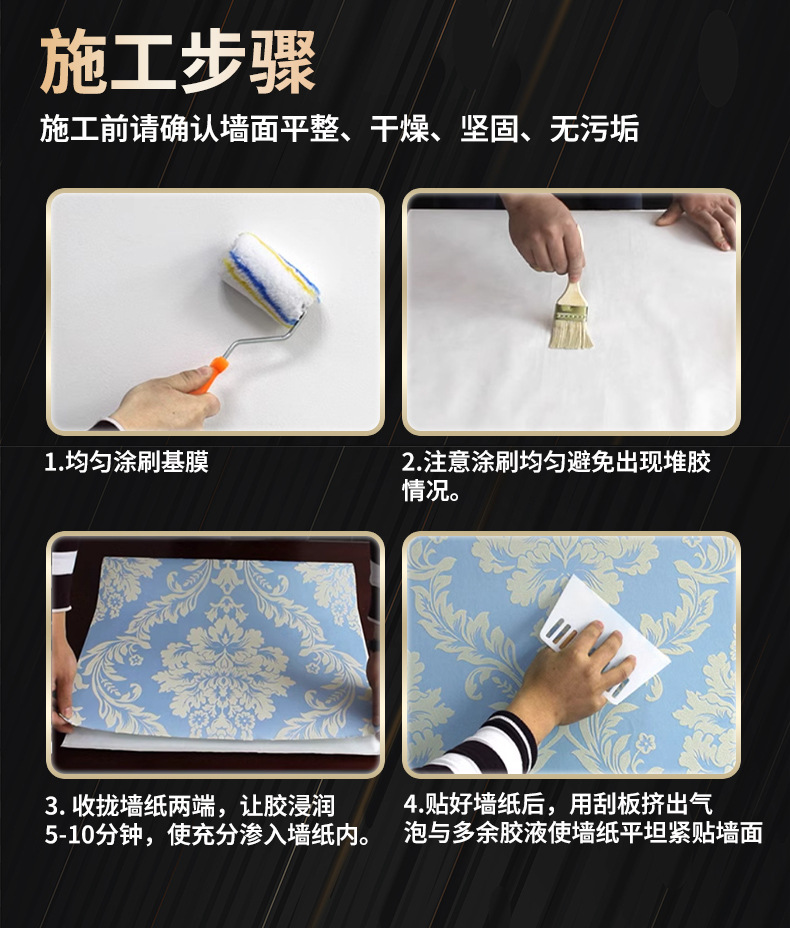 施工步骤

施工前请确认墙面平整、干燥、坚固、无污垢

1.均匀涂刷基膜

2.注意涂刷均匀避免出现堆胶情况。

3. 收拢墙纸两端，让胶浸润5-10分钟，使充分渗入墙纸内。

4.贴好墙纸后，用刮板挤出气泡与多余胶液使墙纸平坦紧贴墙面