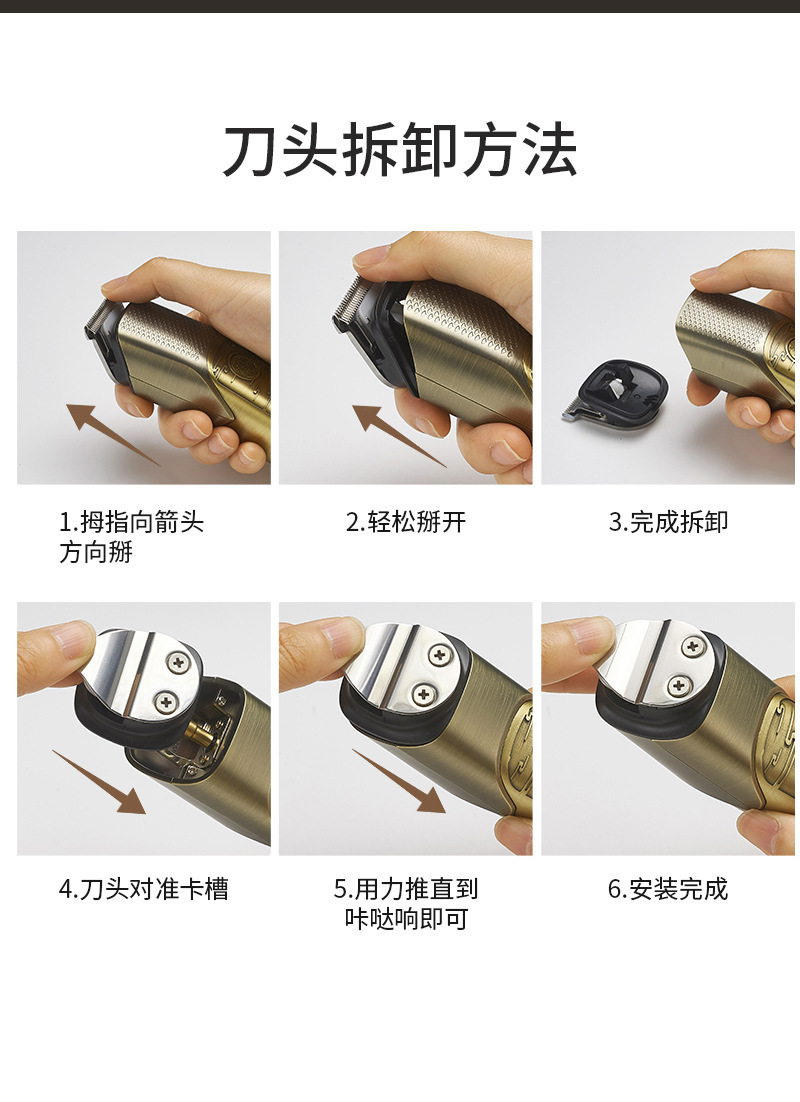 刀头拆卸方法

1.拇指向箭头方向掰

2.轻松掰开

3.完成拆卸

4.刀头对准卡槽

5.用力推直到咔哒响即可

6.安装完成