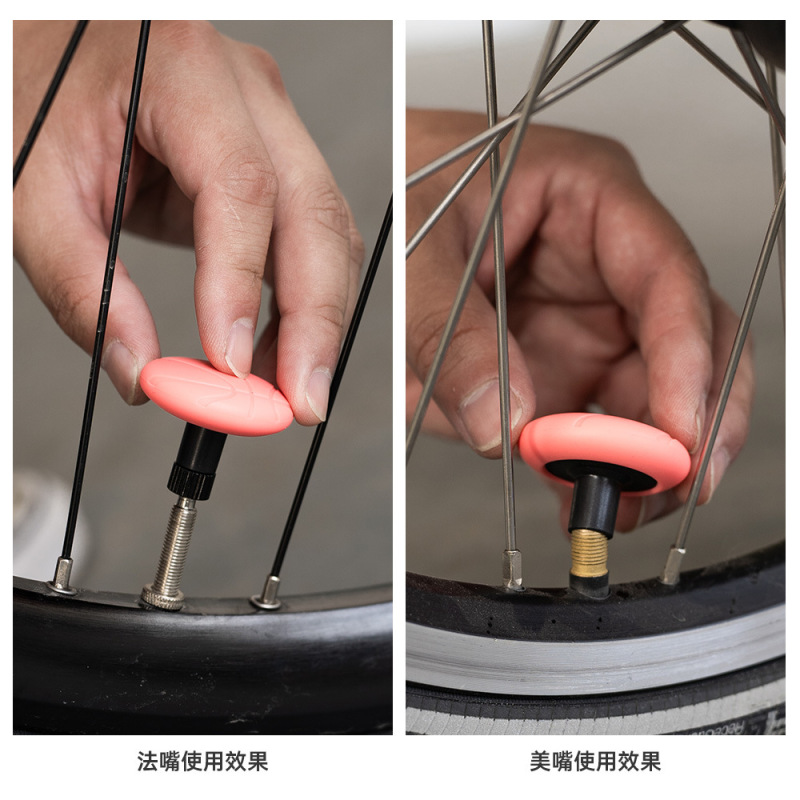 法嘴使用效果

美嘴使用效果