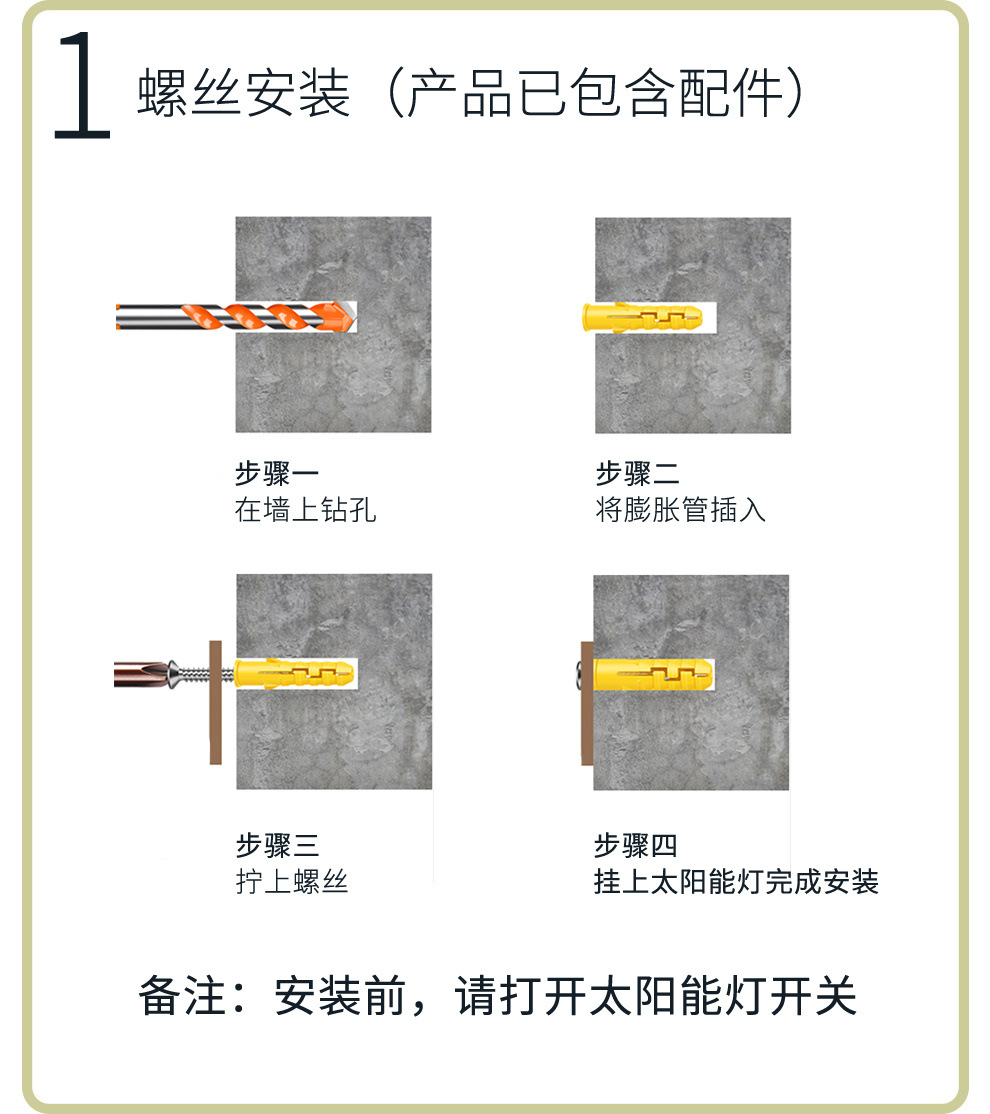 1 螺丝安装（产品已包含配件）

步骤一
在墙上钻孔

步骤二
将膨胀管插入

步骤三
拧上螺丝

步骤四
挂上太阳能灯完成安装

备注：安装前，请打开太阳能灯开关