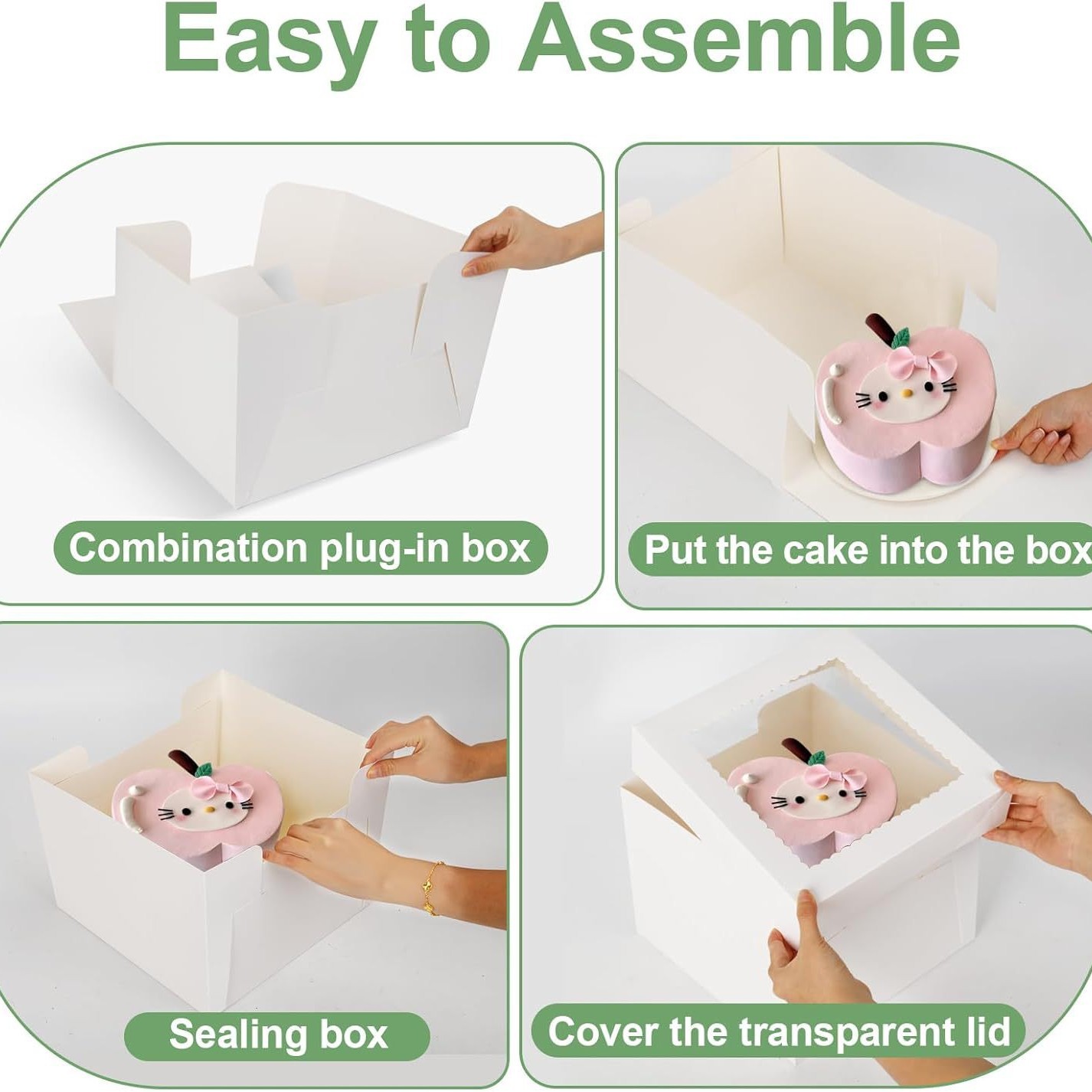 Easy to Assemble

Combination plug-in box

Put the cake into the box

Sealing box

Cover the transparent lid