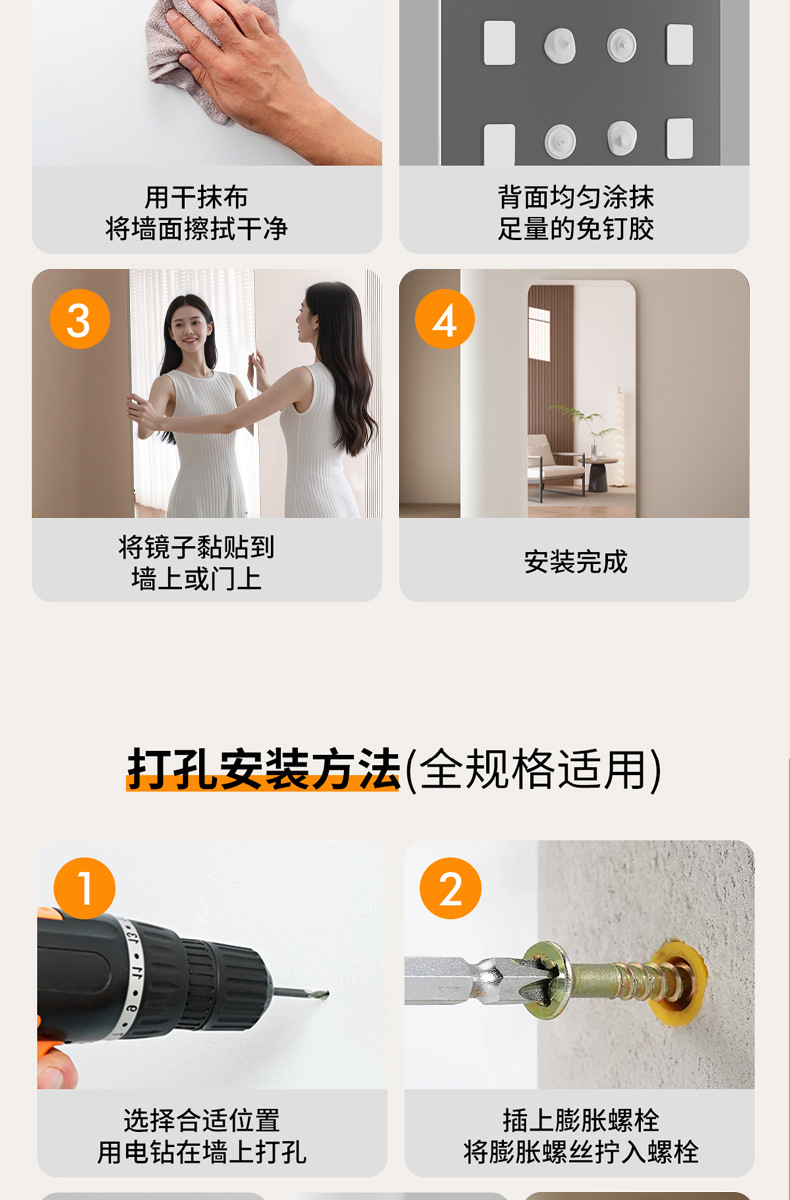 用干抹布
将墙面擦拭干净

背面均匀涂抹
足量的免钉胶

3

将镜子黏贴到
墙上或门上

4

安装完成

打孔安装方法(全规格适用)

1

选择合适位置
用电钻在墙上打孔

2

插上膨胀螺栓
将膨胀螺丝拧入螺栓