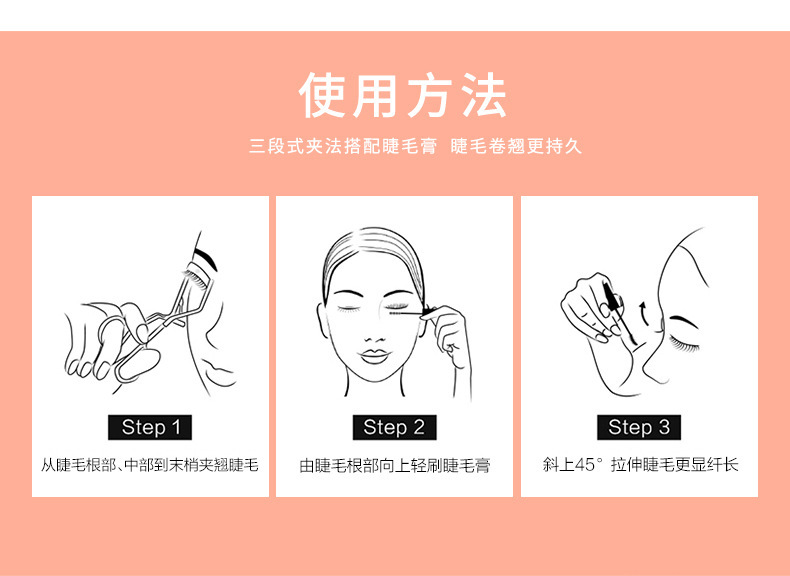 使用方法

三段式夹法搭配睫毛膏 睫毛卷翘更持久

Step 1

从睫毛根部、中部到末梢夹翘睫毛

Step 2

由睫毛根部向上轻刷睫毛膏

Step 3

斜上45° 拉伸睫毛更显纤长