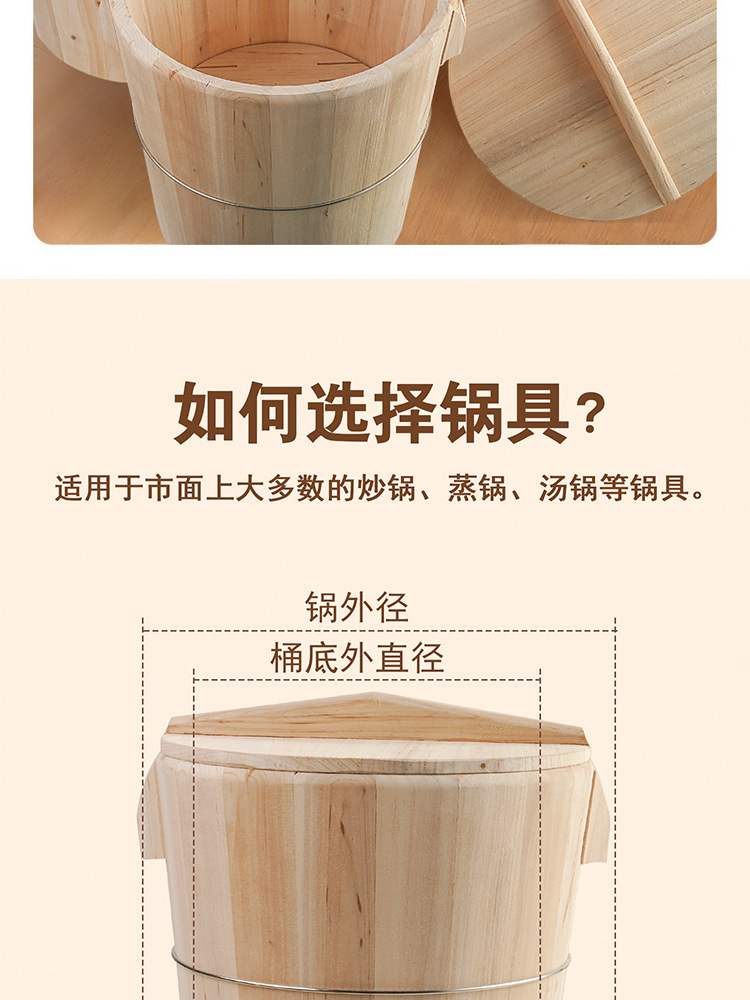 如何选择锅具？

适用于市面上大多数的炒锅、蒸锅、汤锅等锅具。

锅外径

桶底外直径