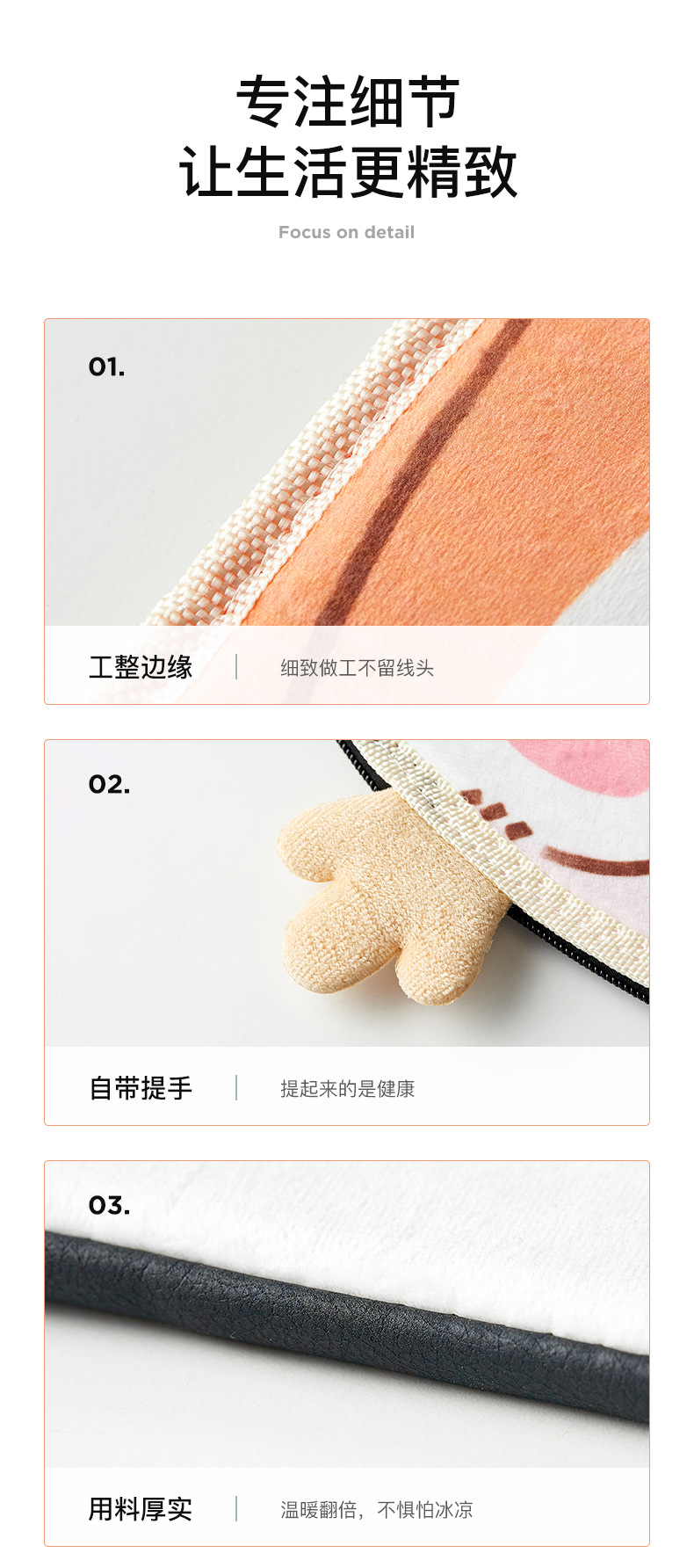 专注细节
让生活更精致

Focus on detail

01.

工整边缘 | 细致做工不留线头

02.

自带提手 | 提起来的是健康

03.

用料厚实 | 温暖翻倍，不惧怕冰凉