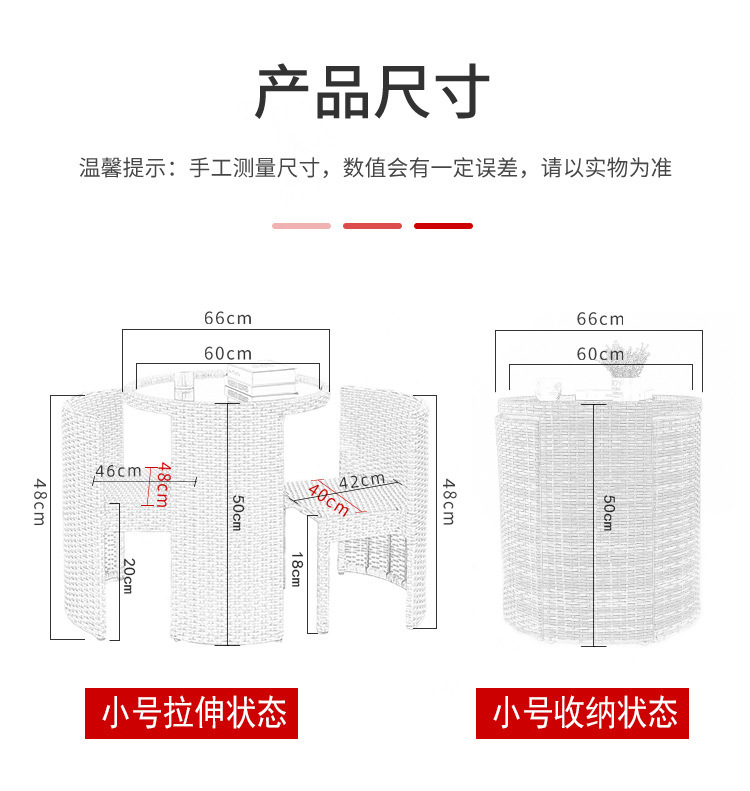 产品尺寸

温馨提示：手工测量尺寸，数值会有一定误差，请以实物为准

66cm

60cm

48cm

46cm

48cm

50cm

20cm

42cm

40cm

18cm

48cm

小号拉伸状态

66cm

60cm

50cm

小号收纳状态