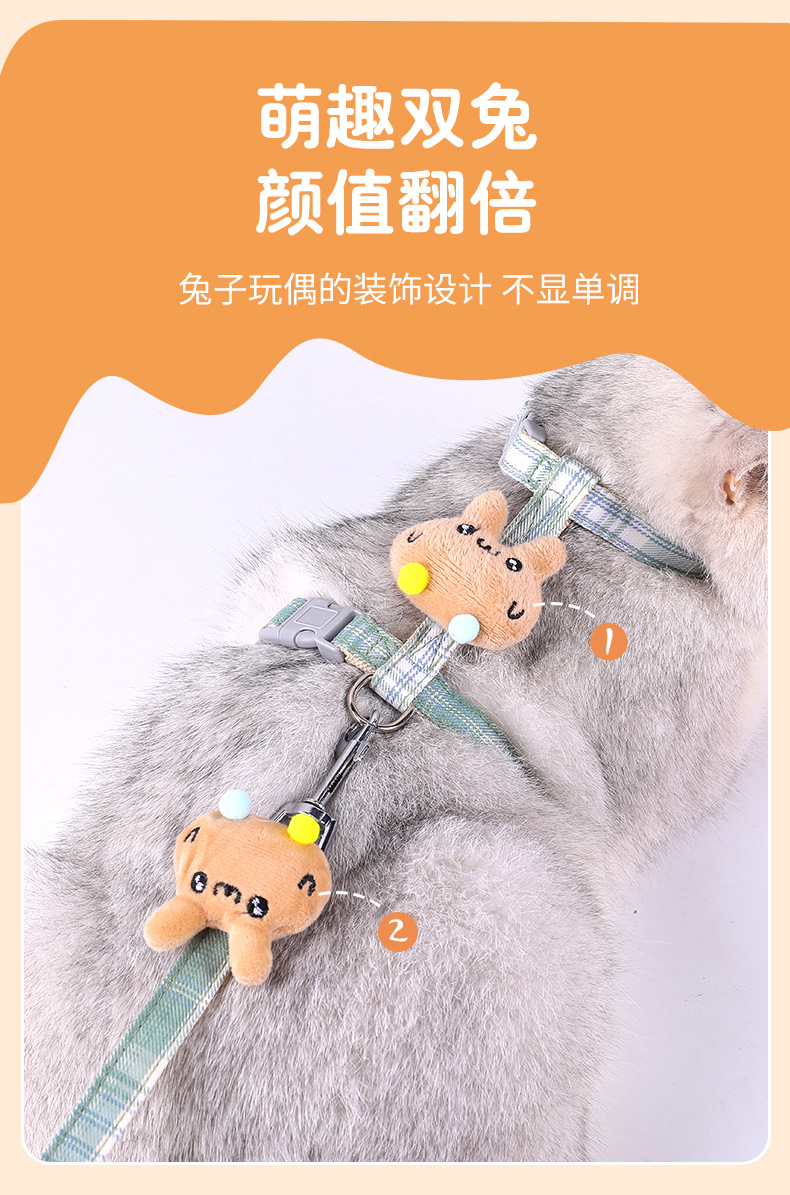 萌趣双兔
颜值翻倍

兔子玩偶的装饰设计 不显单调

1

2