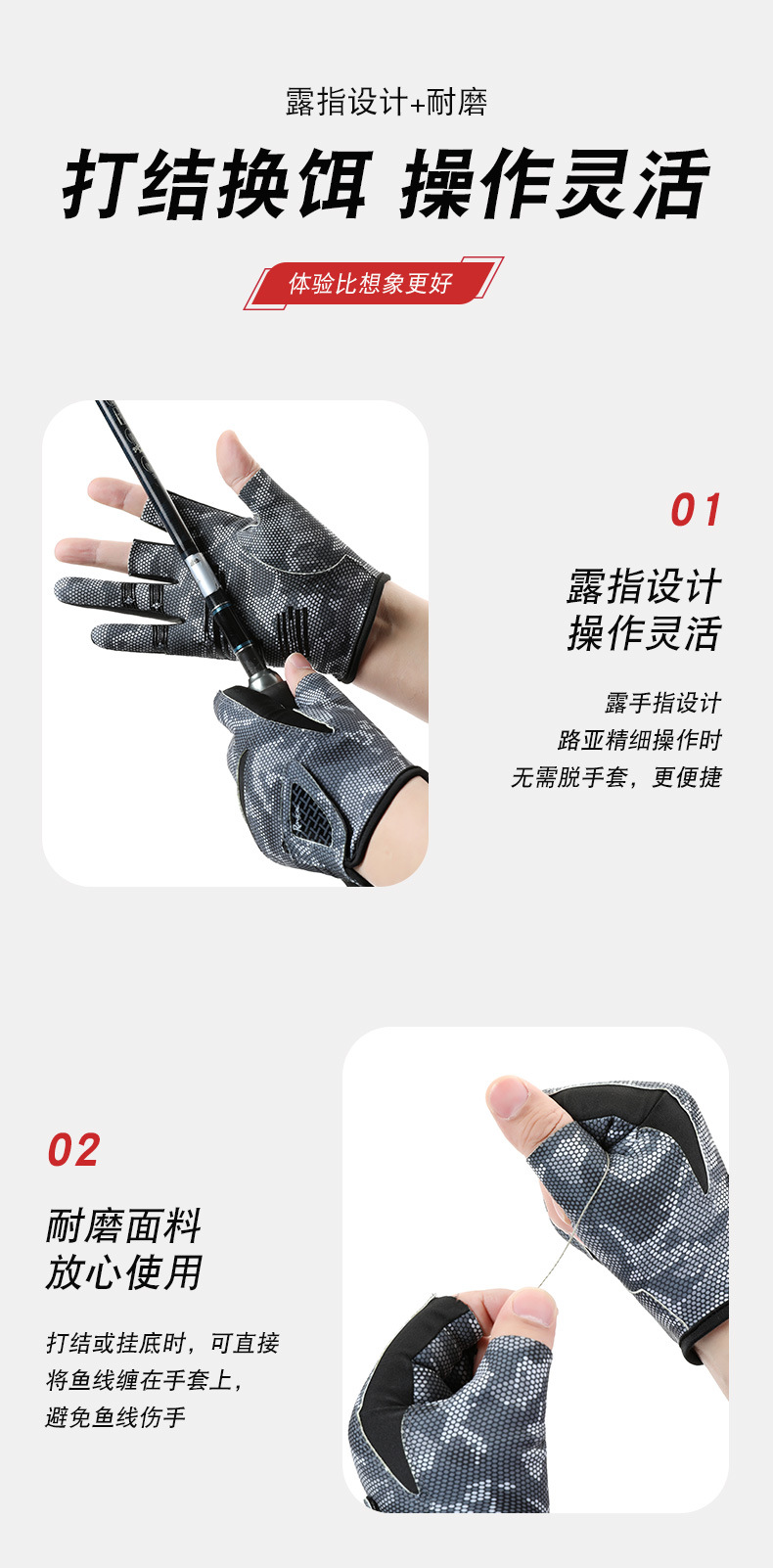 露指设计+耐磨

打结换饵 操作灵活

体验比想象更好

01

露指设计
操作灵活

露手指设计
路亚精细操作时
无需脱手套，更便捷

02

耐磨面料
放心使用

打结或挂底时，可直接
将鱼线缠在手套上，
避免鱼线伤手