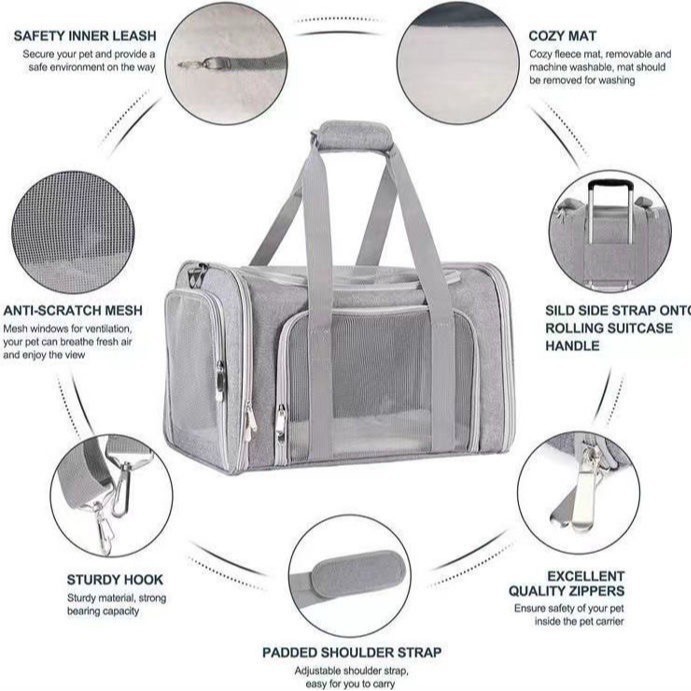 SAFETY INNER LEASH
Secure your pet and provide a safe environment on the way

COZY MAT
Cozy fleece mat, removable and machine washable, mat should be removed for washing

ANTI-SCRATCH MESH
Mesh windows for ventilation, your pet can breathe fresh air and enjoy the view

SILD SIDE STRAP ONTO ROLLING SUITCASE HANDLE

STURDY HOOK
Sturdy material, strong bearing capacity

EXCELLENT QUALITY ZIPPERS
Ensure safety of your pet inside the pet carrier

PADDED SHOULDER STRAP
Adjustable shoulder strap, easy for you to carry