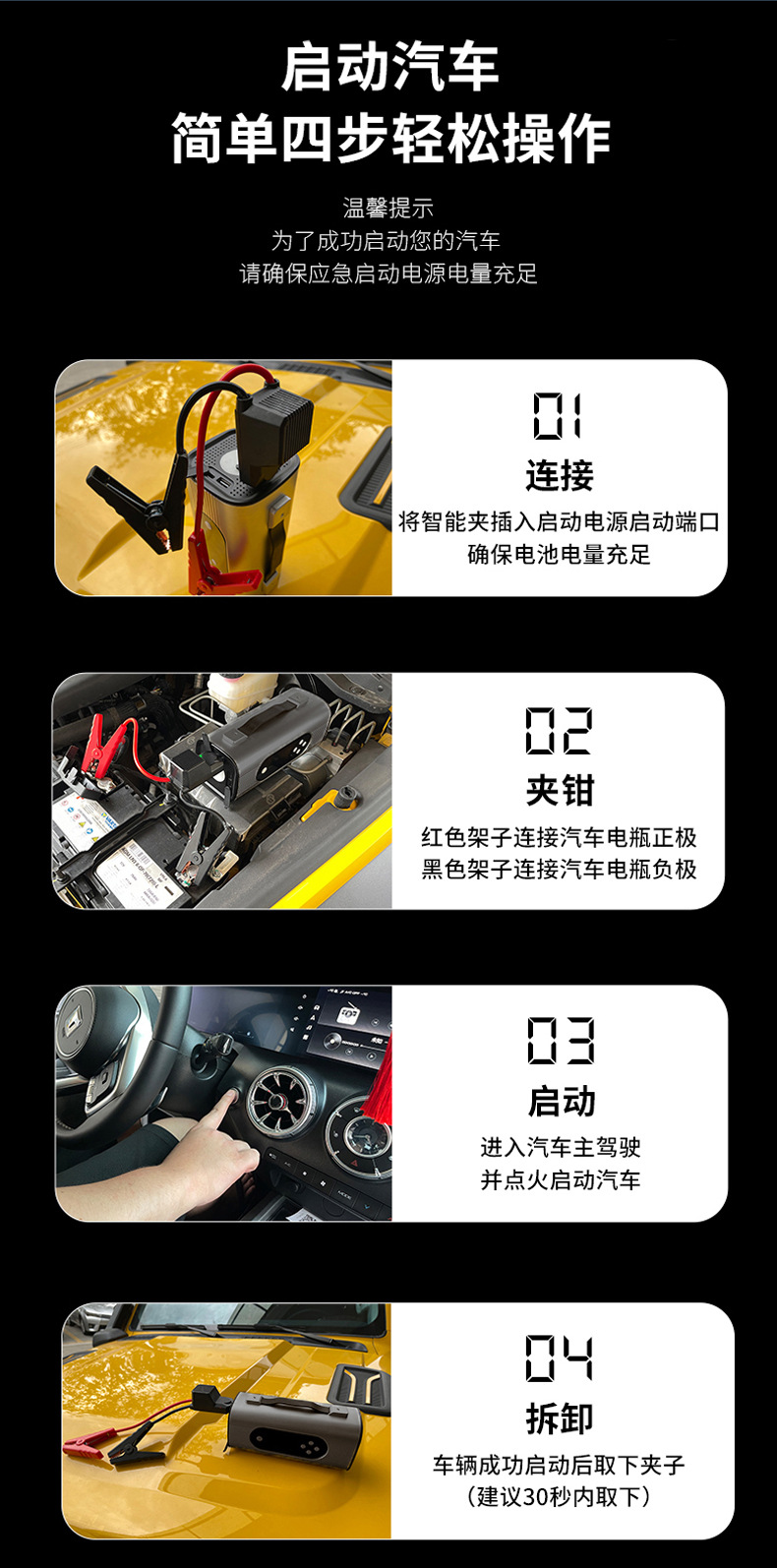 启动汽车
简单四步轻松操作

温馨提示
为了成功启动您的汽车
请确保应急启动电源电量充足

01
连接
将智能夹插入启动电源启动端口
确保电池电量充足

02
夹钳
红色架子连接汽车电瓶正极
黑色架子连接汽车电瓶负极

03
启动
进入汽车主驾驶
并点火启动汽车

04
拆卸
车辆成功启动后取下夹子
（建议30秒内取下）