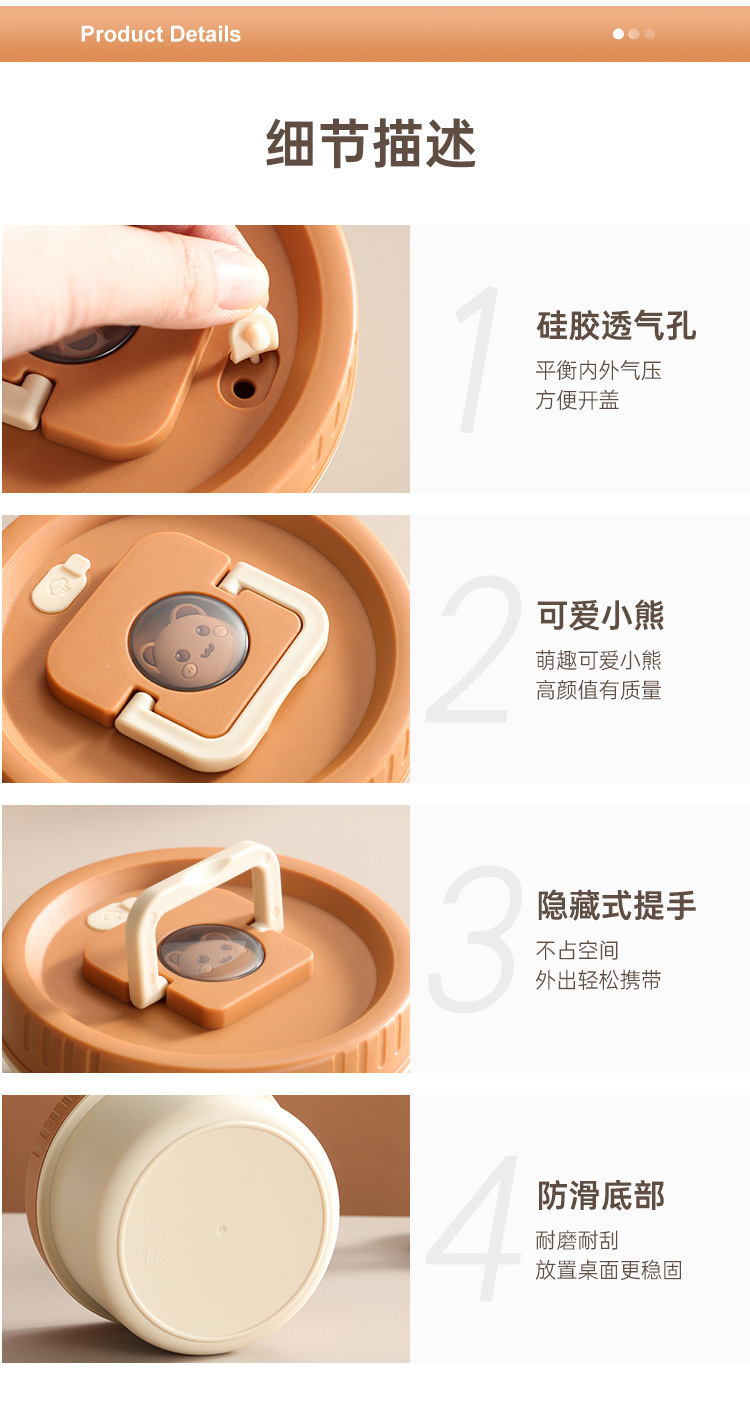 Product Details

细节描述

1

硅胶透气孔

平衡内外气压
方便开盖

2

可爱小熊

萌趣可爱小熊
高颜值有质量

3

隐藏式提手

不占空间
外出轻松携带

4

防滑底部

耐磨耐刮
放置桌面更稳固