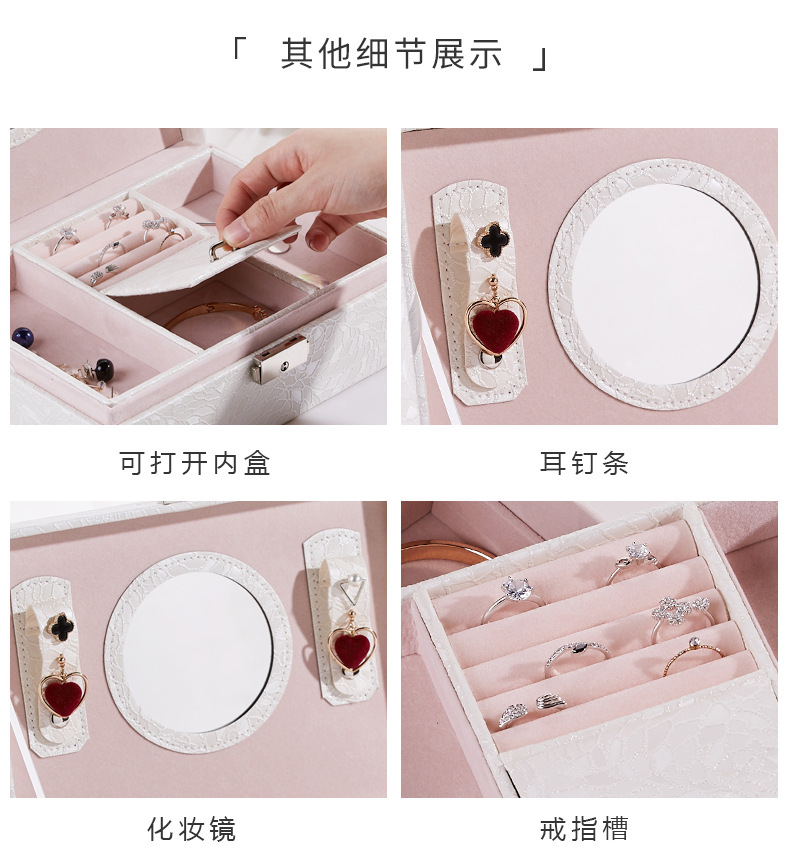 「 其他细节展示 」

可打开内盒

耳钉条

化妆镜

戒指槽