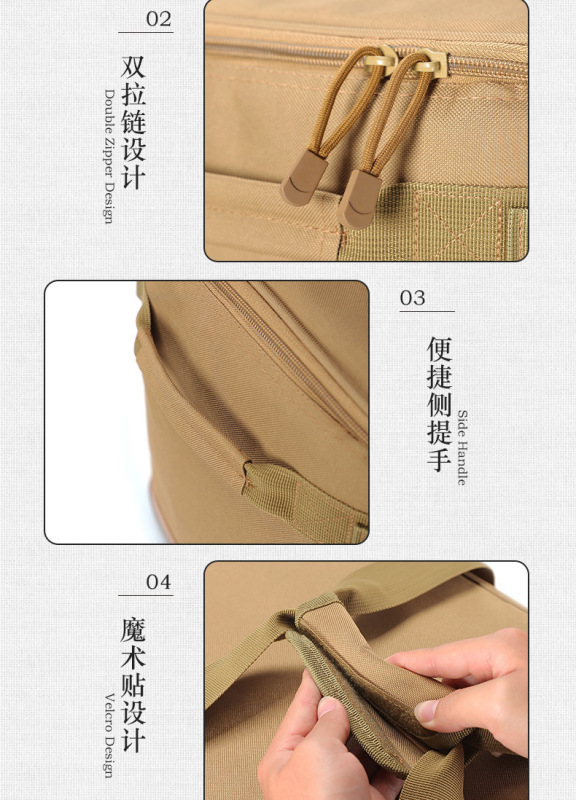 02

双拉链设计

Double Zipper Design

03

便捷侧提手

Side Handle

04

魔术贴设计

Velcro Design