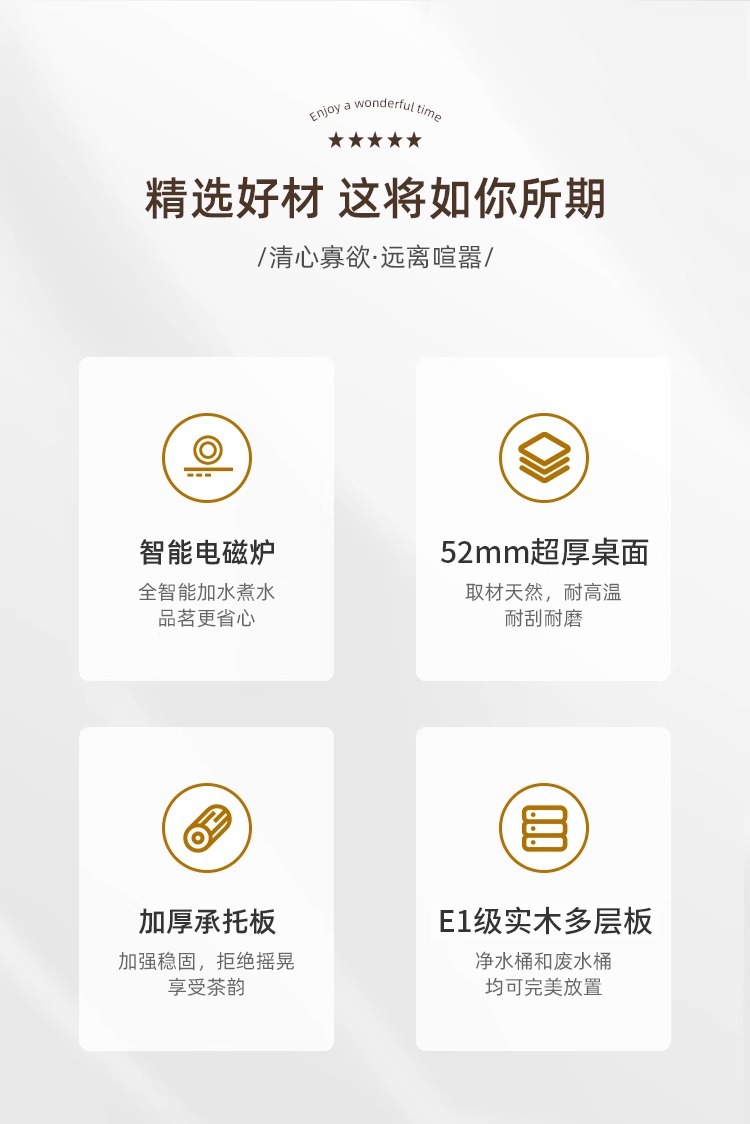 Enjoy a wonderful time

★★★★★

精选好材 这将如你所期

/清心寡欲·远离喧嚣/

智能电磁炉

全智能加水煮水
品茗更省心

52mm超厚桌面

取材天然，耐高温
耐刮耐磨

加厚承托板

加强稳固，拒绝摇晃
享受茶韵

E1级实木多层板

净水桶和废水桶
均可完美放置