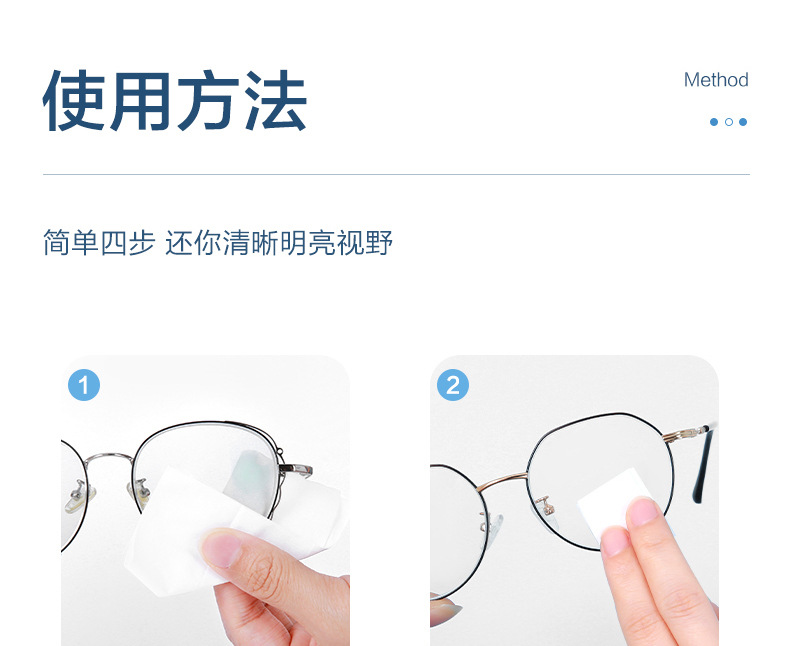 使用方法

Method

简单四步 还你清晰明亮视野

1

2